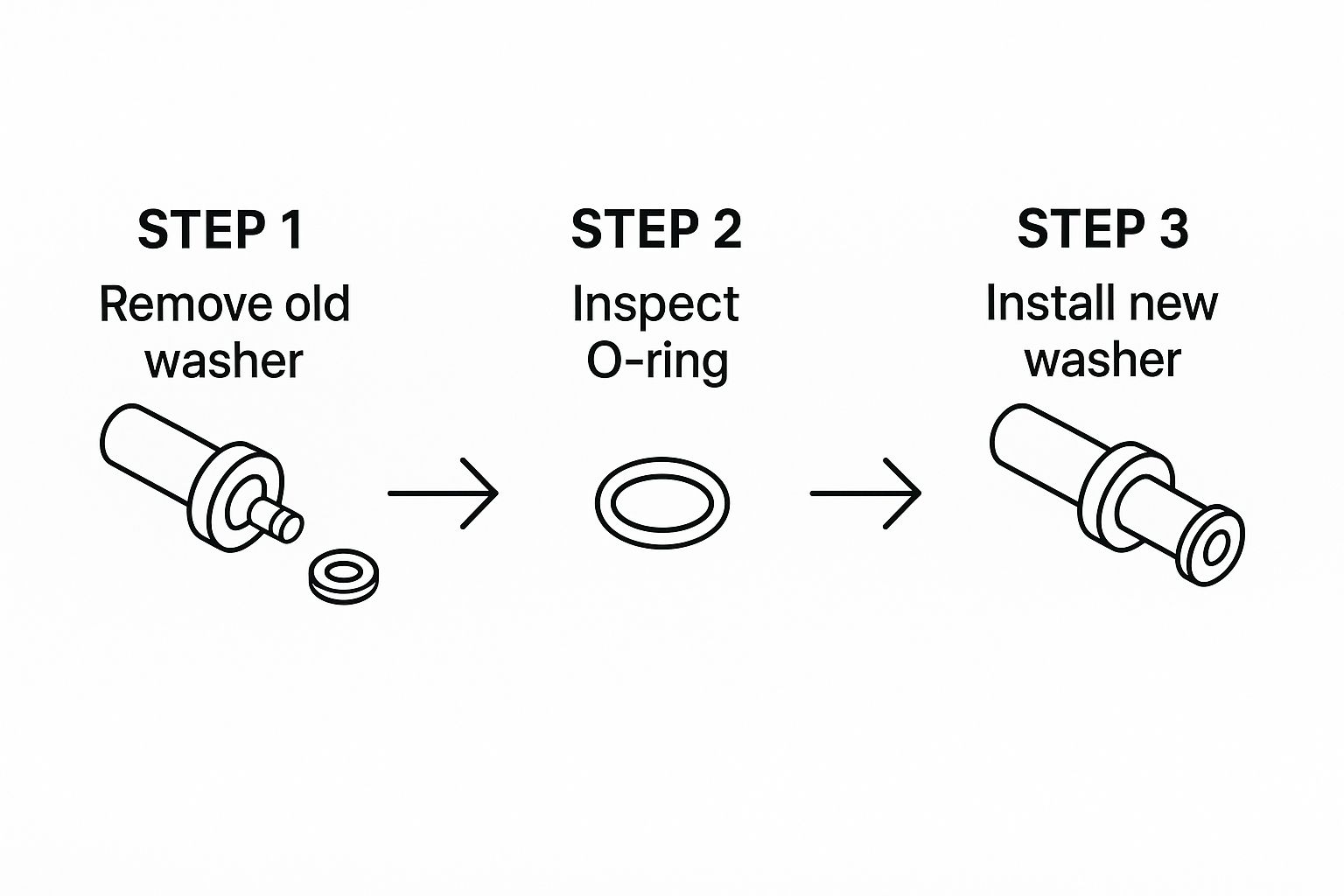 STEP 1
Remove old washer

STEP 2
Inspect O-ring

STEP 3
Install new washer