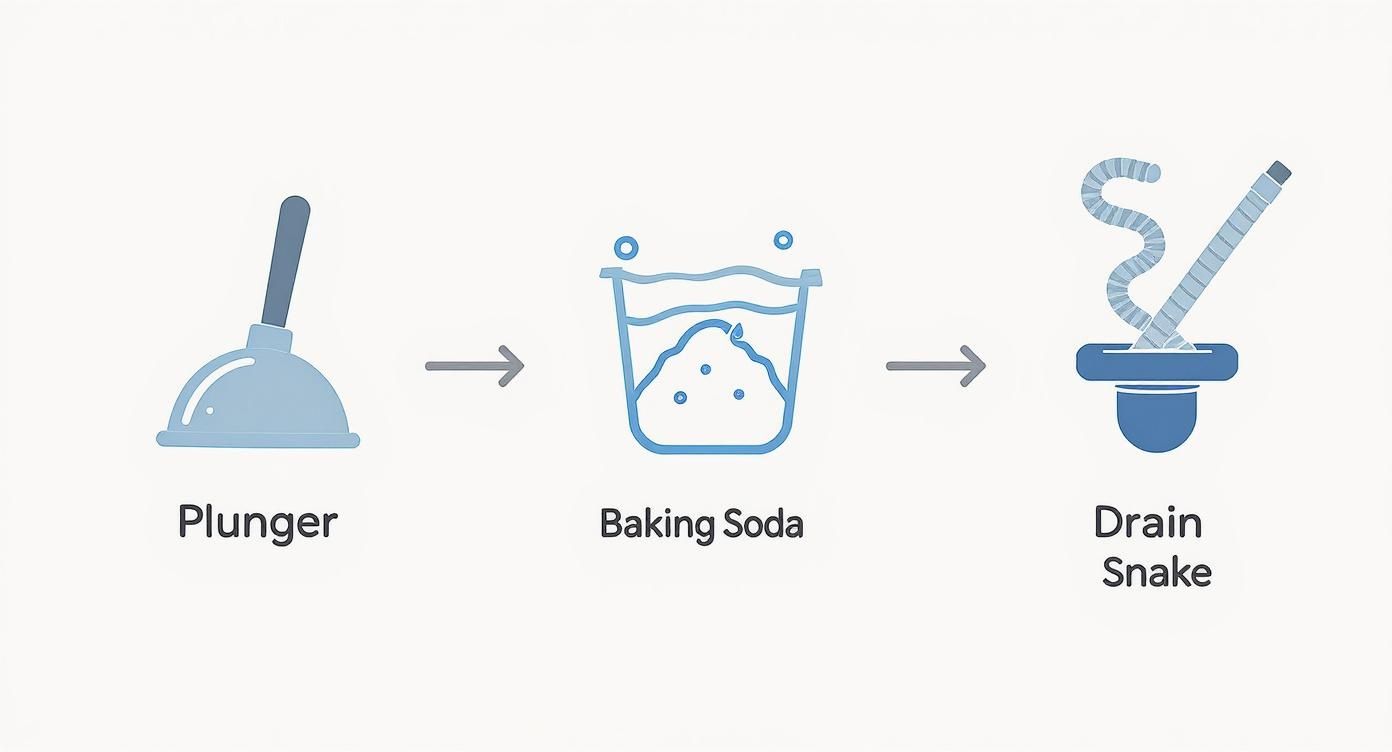 Plunger

Baking Soda

Drain Snake