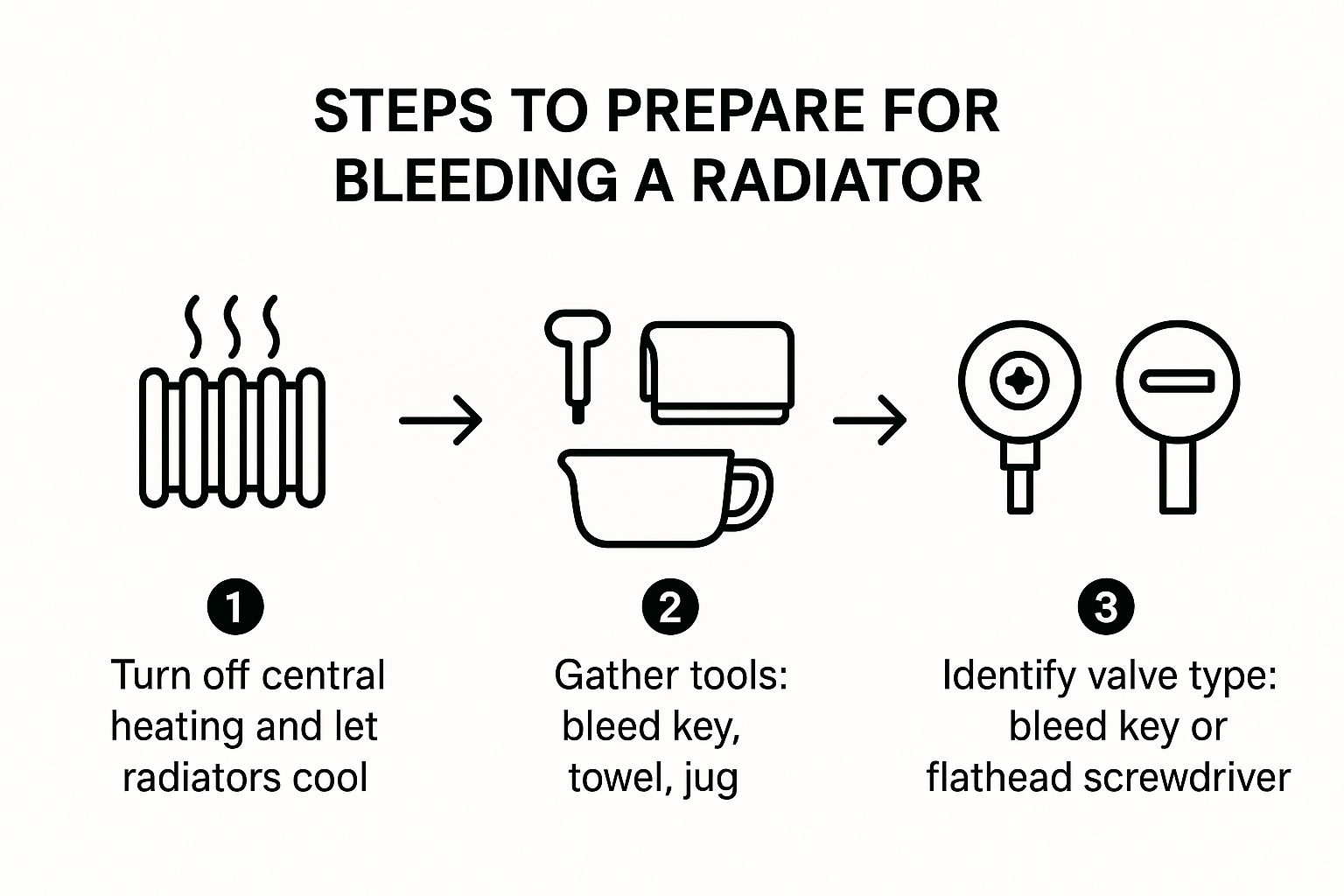 STEPS TO PREPARE FOR BLEEDING A RADIATOR

1
Turn off central heating and let radiators cool

2
Gather tools: bleed key, towel, jug

3
Identify valve type: bleed key or flathead screwdriver