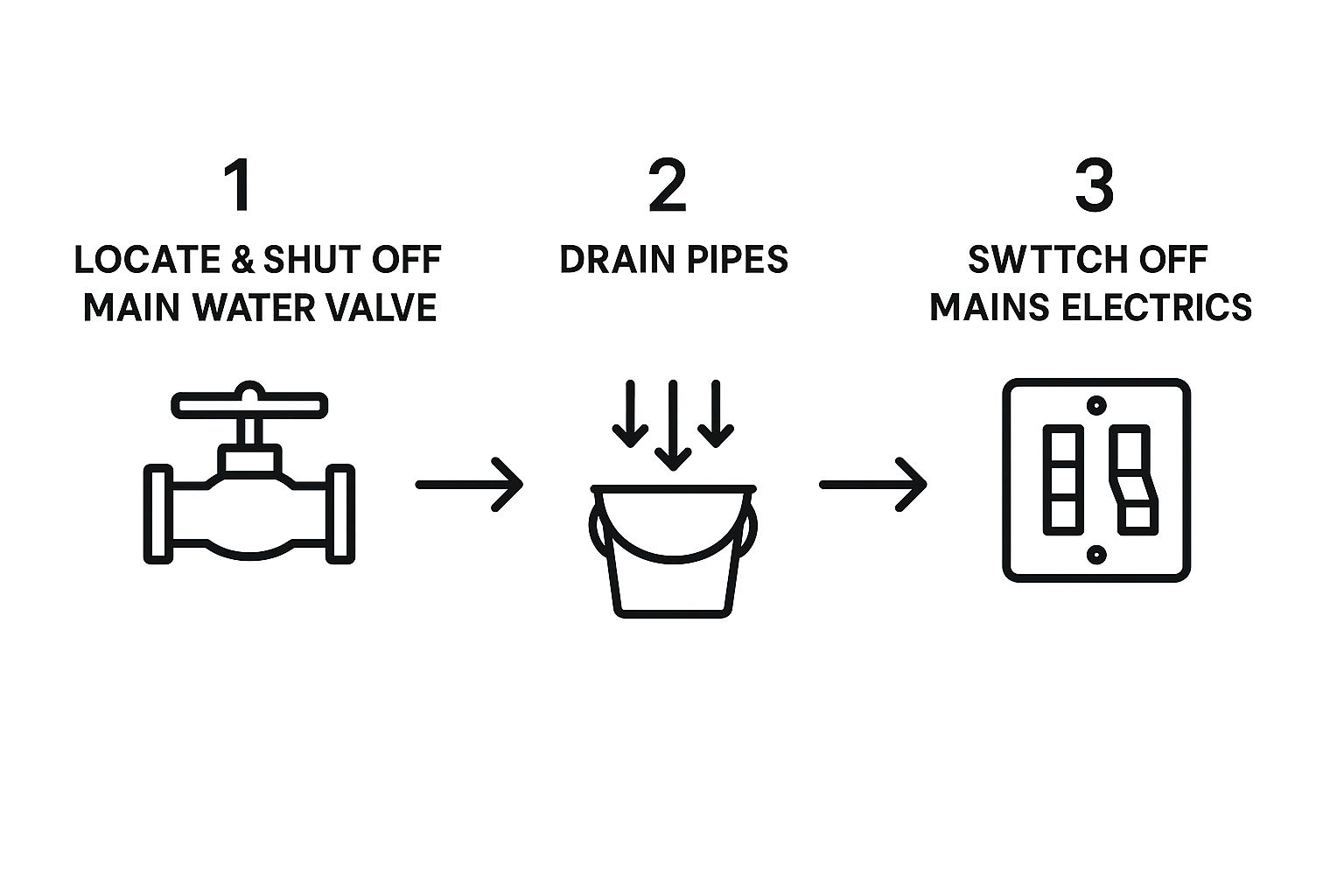 1
LOCATE & SHUT OFF MAIN WATER VALVE

2
DRAIN PIPES

3
SWTTCH OFF MAINS ELECTRICS