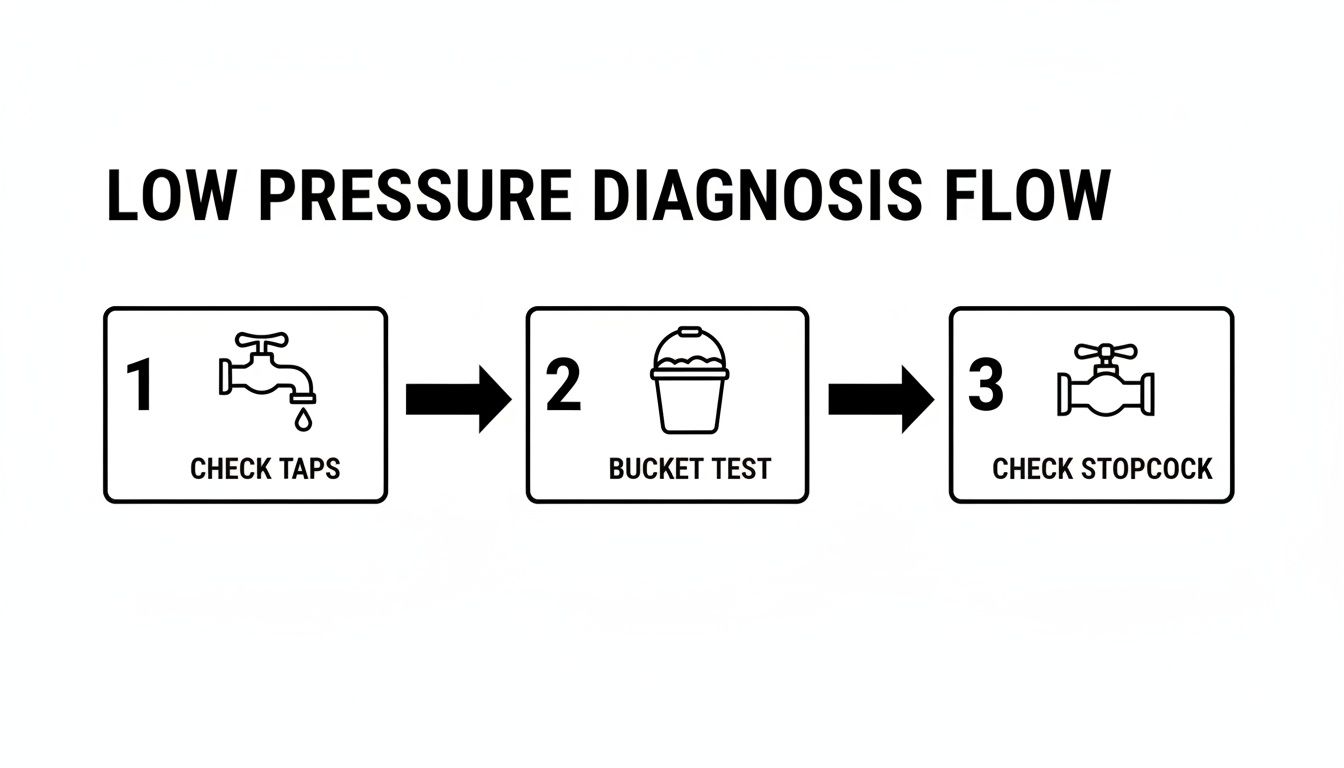 LOW PRESSURE DIAGNOSIS FLOW

1
CHECK TAPS

2
BUCKET TEST

3
CHECK STOPCOCK