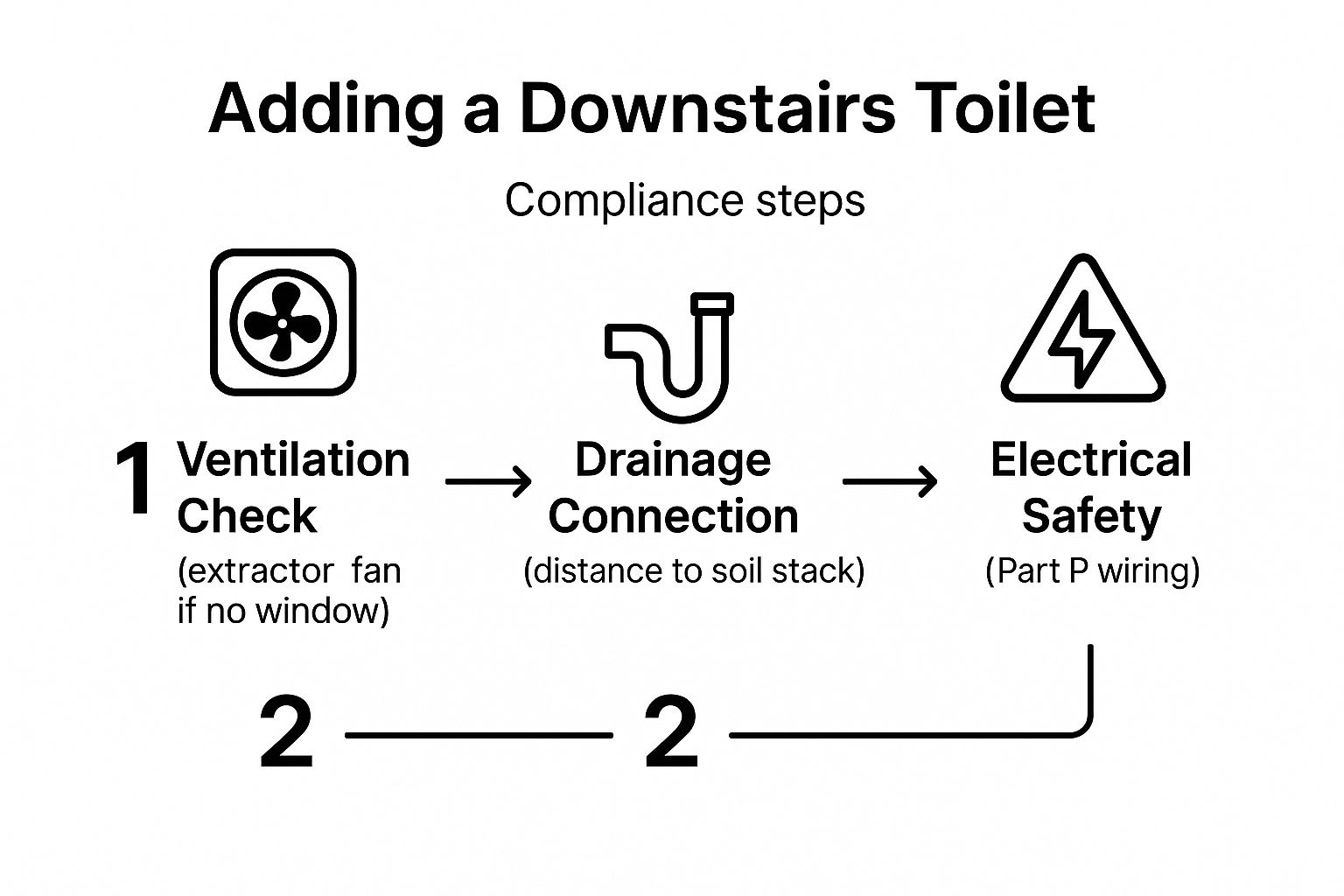 Adding a Downstairs Toilet

Compliance steps

1 Ventilation Check
(extractor fan if no window)

Drainage Connection
(distance to soil stack)

Electrical Safety
(Part P wiring)

2

2