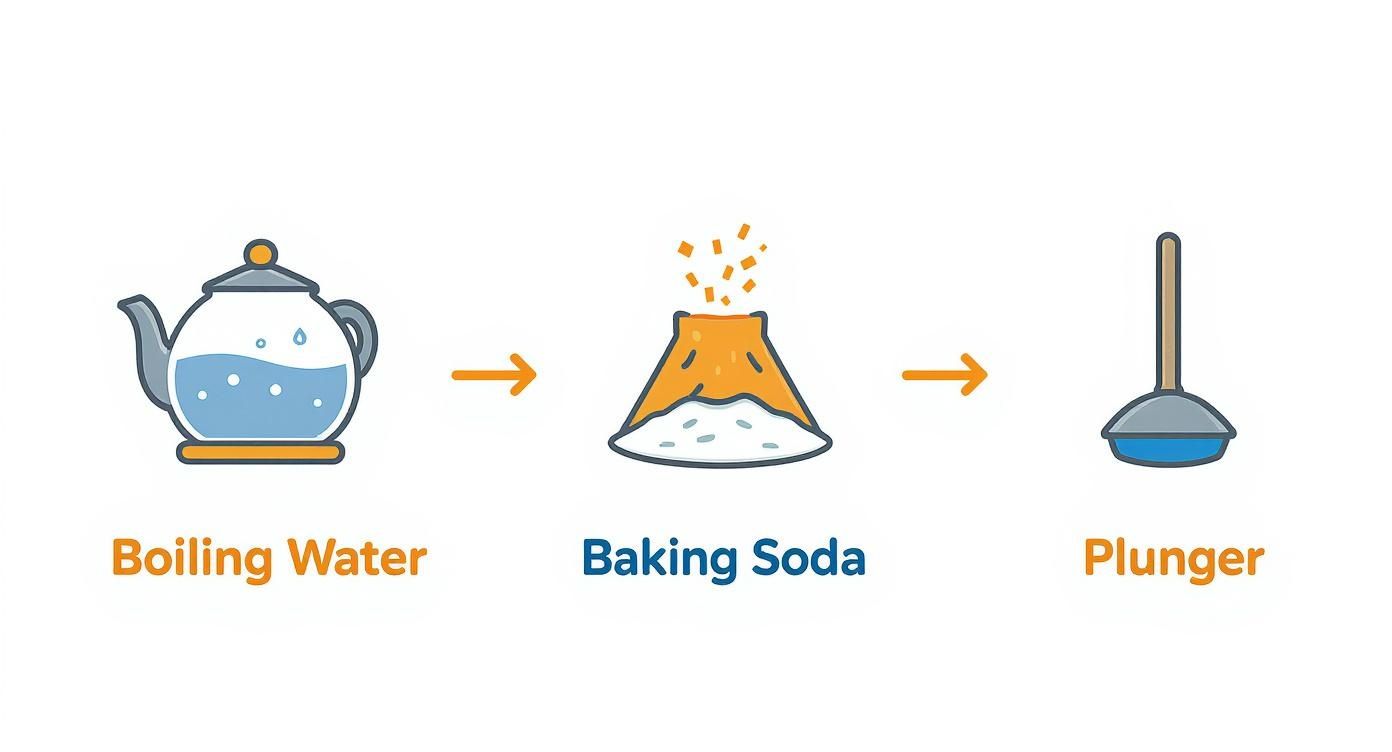 Boiling Water

Baking Soda

Plunger