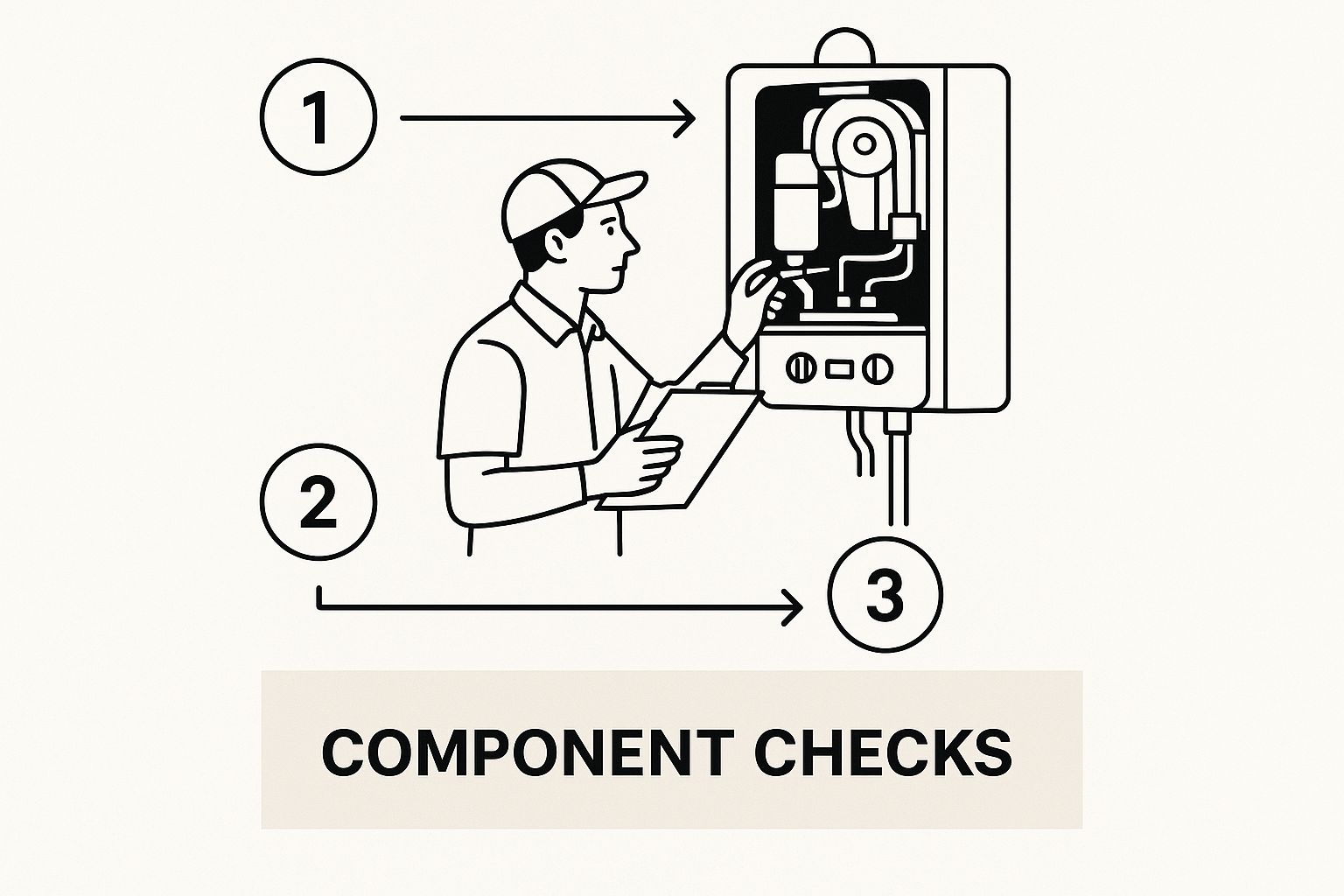 1

2

3

COMPONENT CHECKS