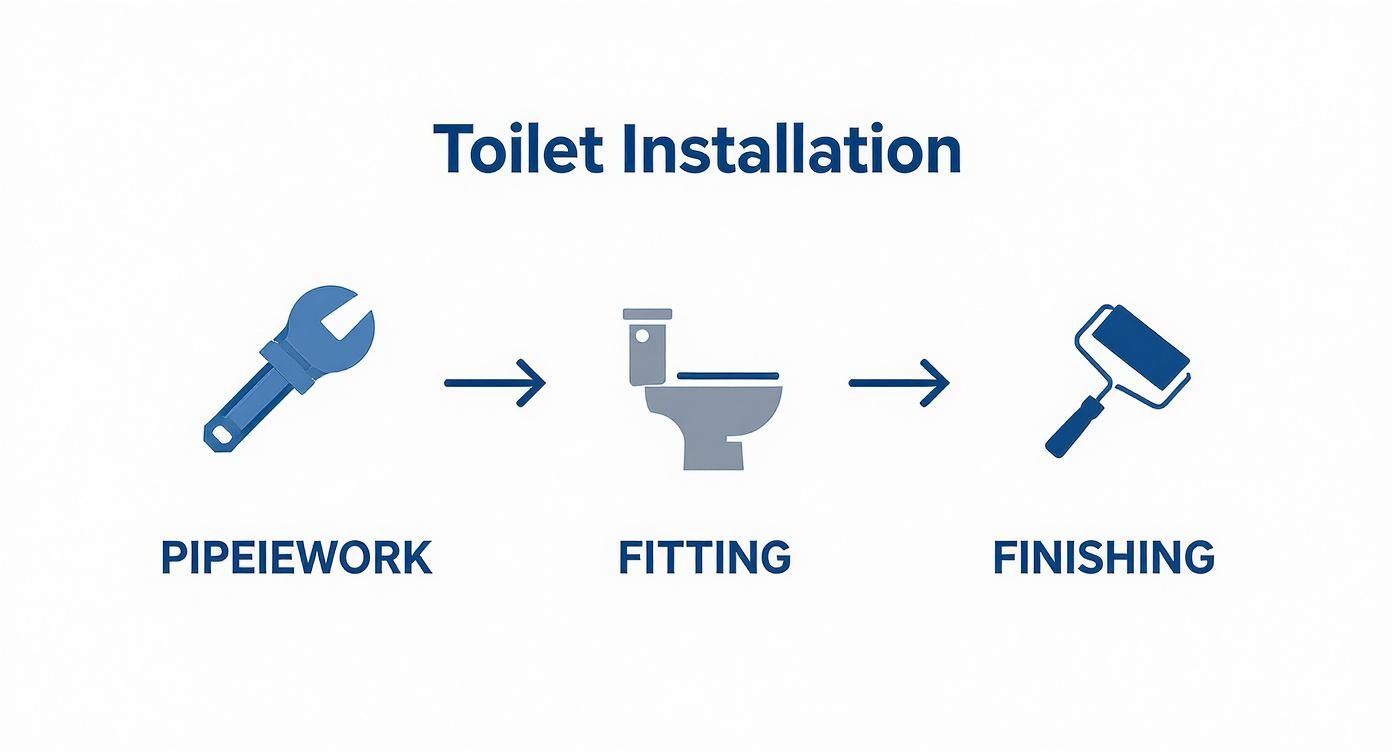 Toilet Installation

PIPEIEWORK

FITTING

FINISHING