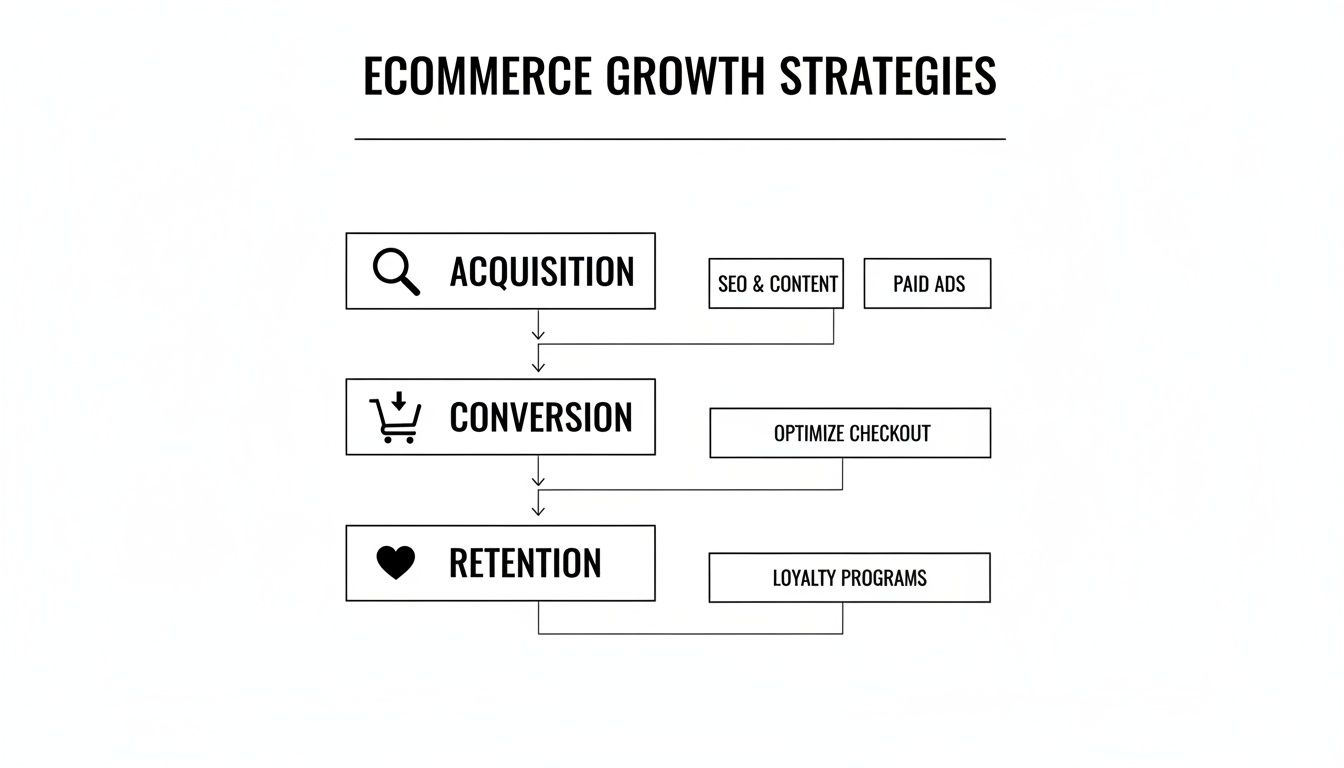 ECOMMERCE GROWTH STRATEGIES

ACQUISITION

SEO & CONTENT

PAID ADS

CONVERSION

OPTIMIZE CHECKOUT

RETENTION

LOYALTY PROGRAMS