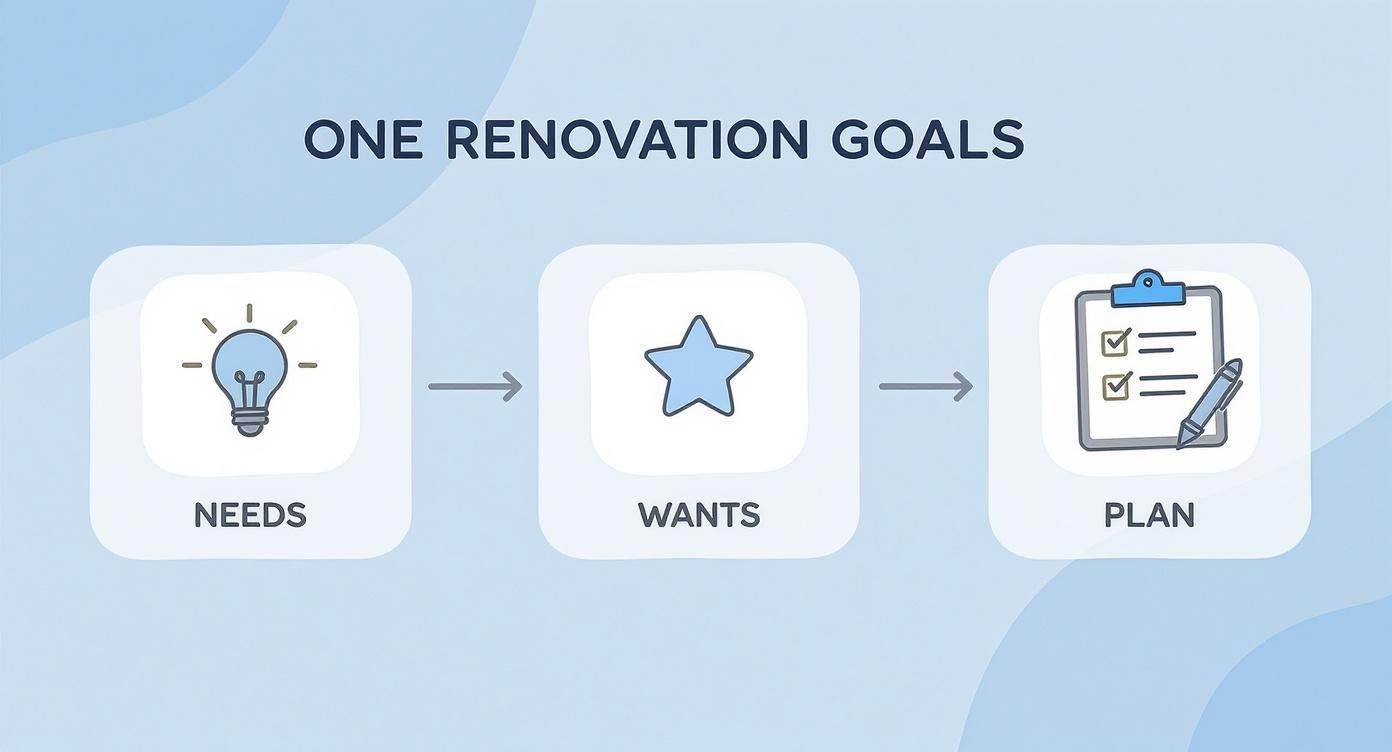 ONE RENOVATION GOALS

NEEDS

WANTS

PLAN