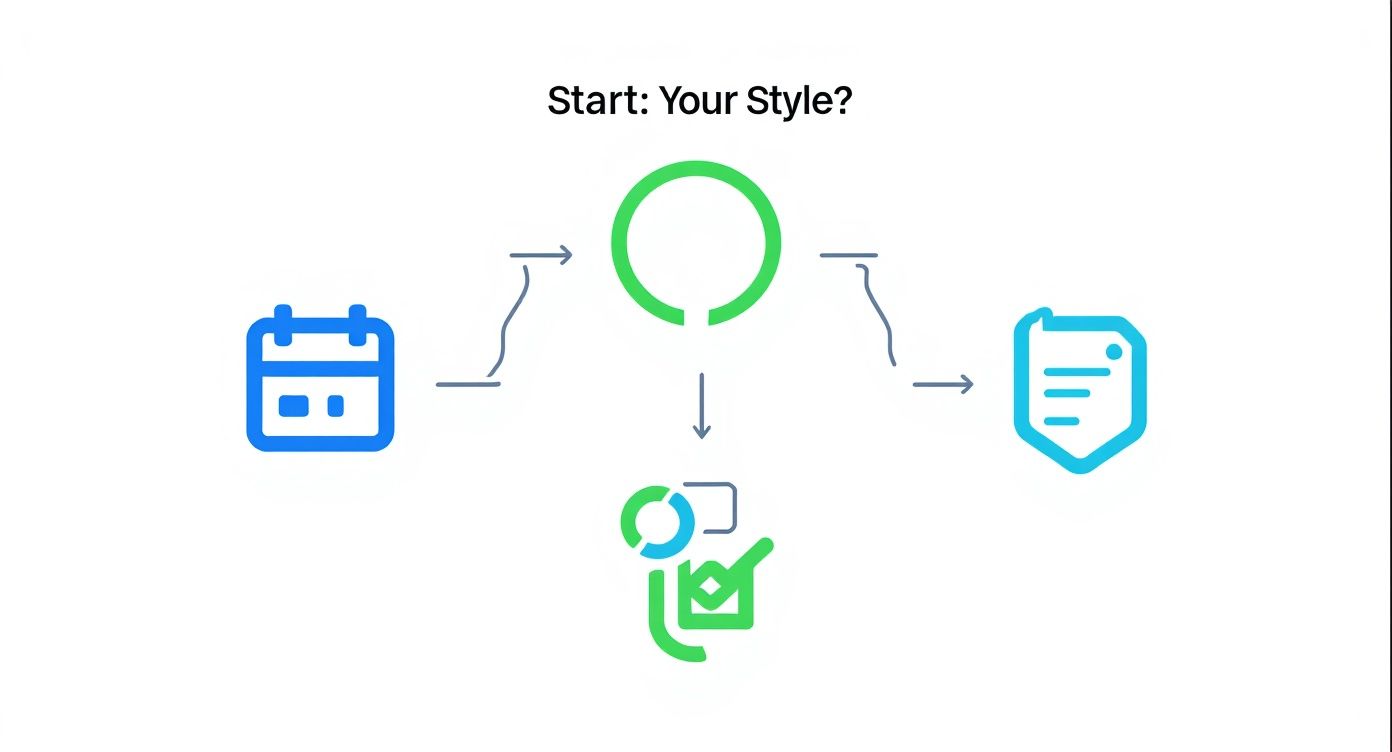 Start: Your Style?