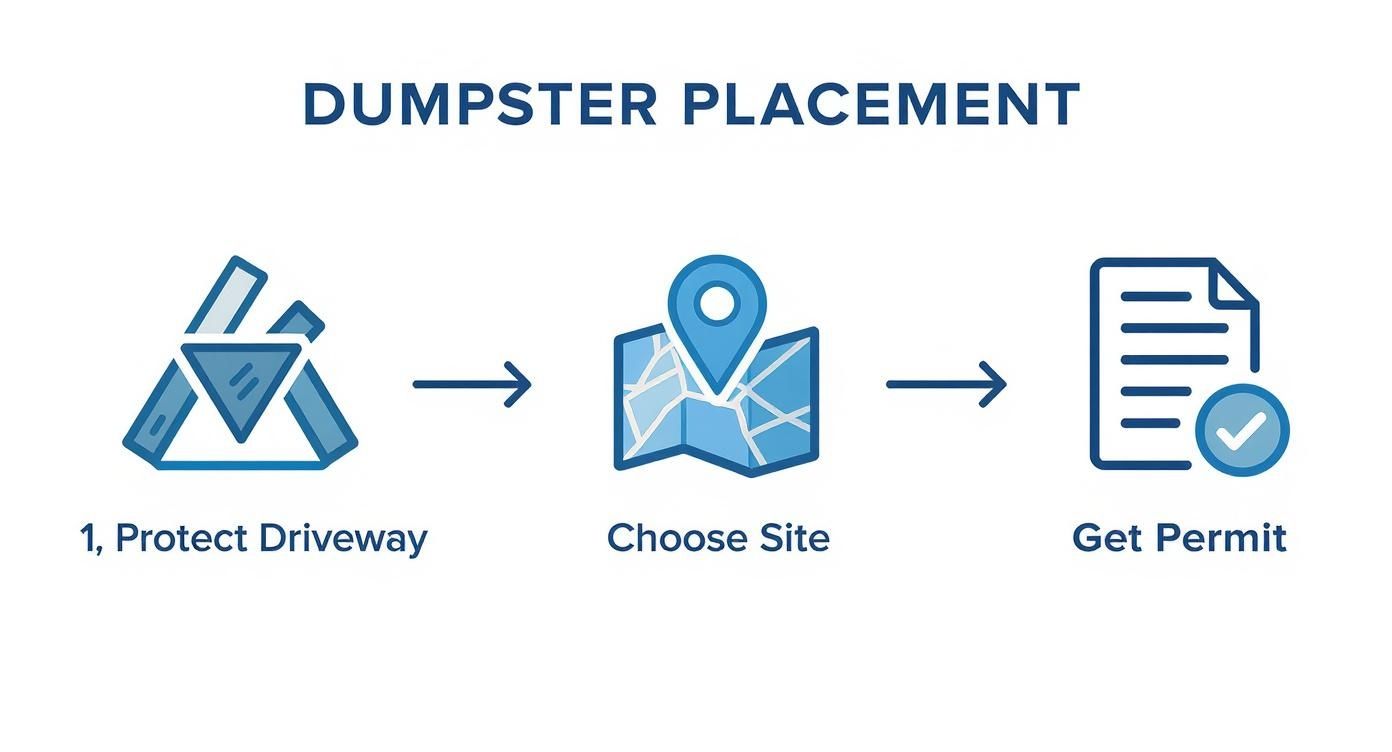 DUMPSTER PLACEMENT

1, Protect Driveway

Choose Site

Get Permit