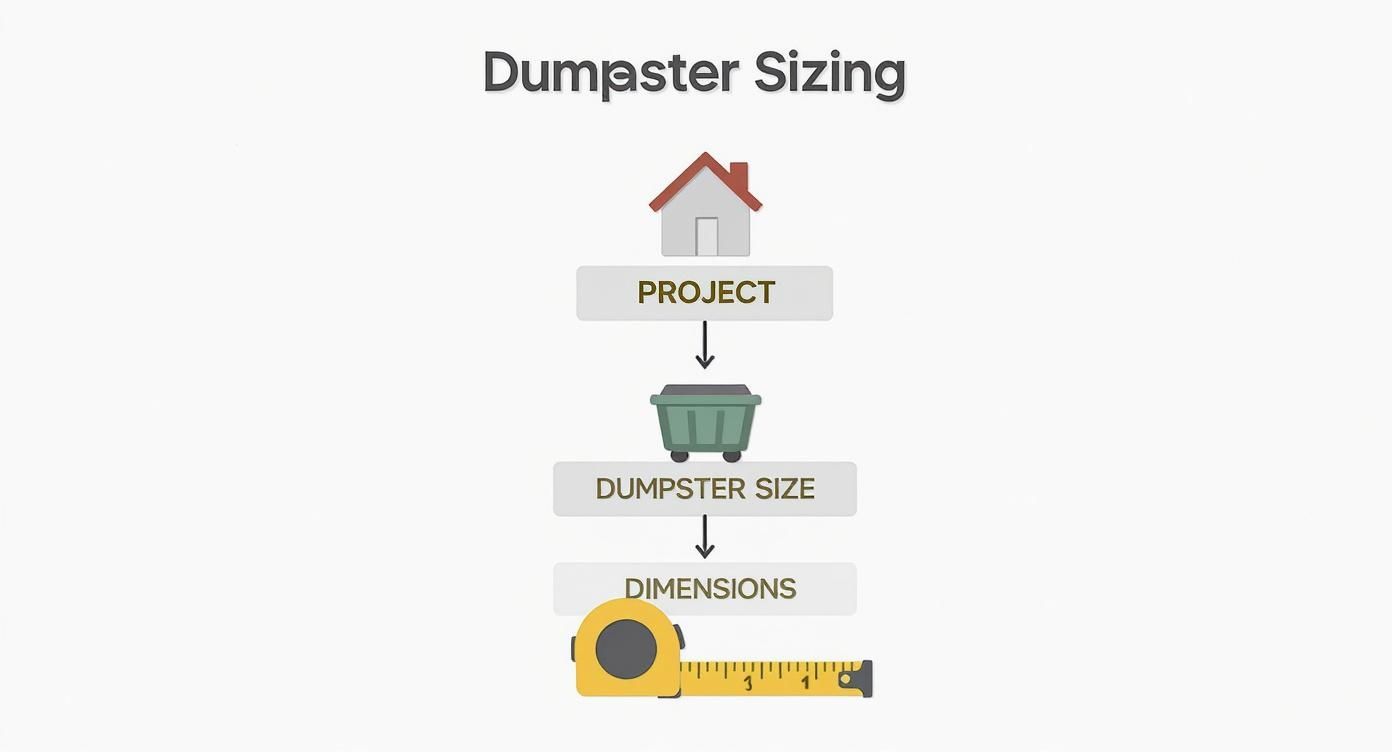 Dumpster Sizing

PROJECT

DUMPSTER SIZE

DIMENSIONS

3 1