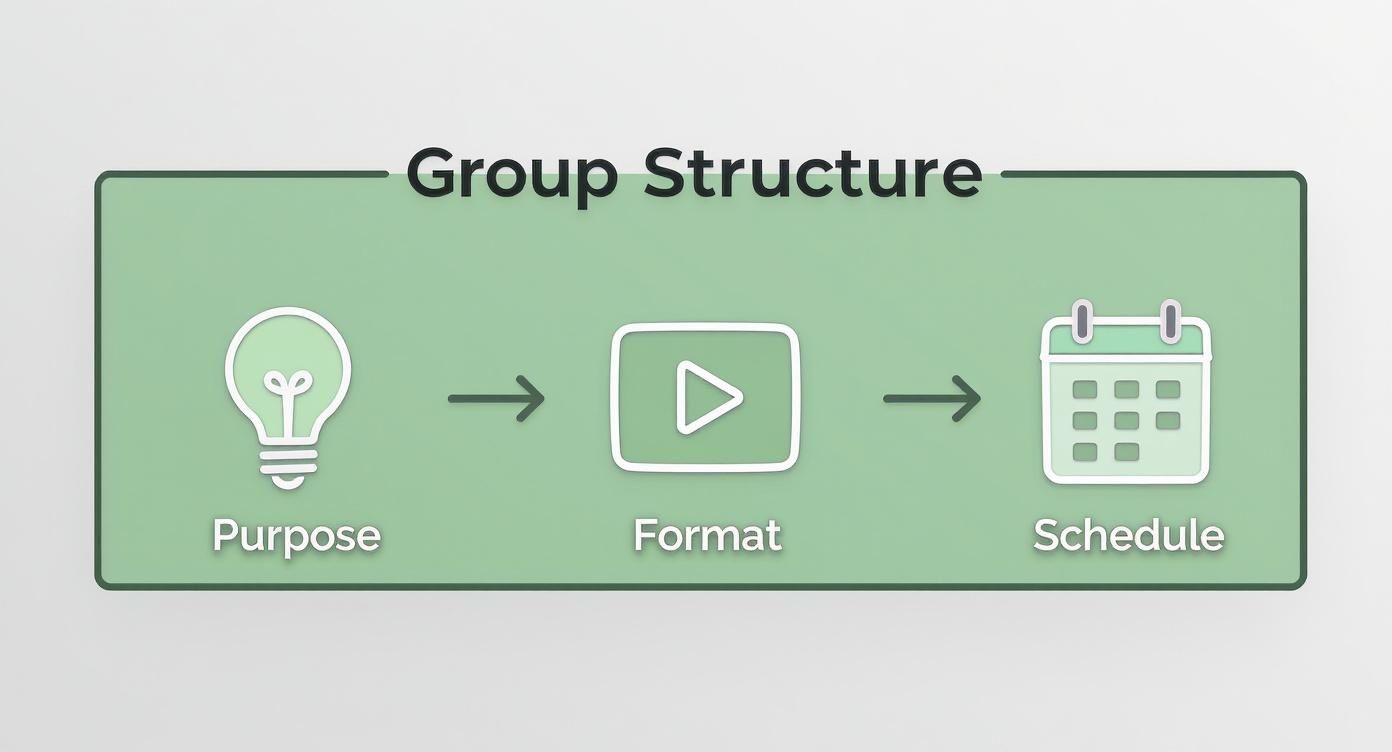 Group Structure

Purpose

Format

Schedule