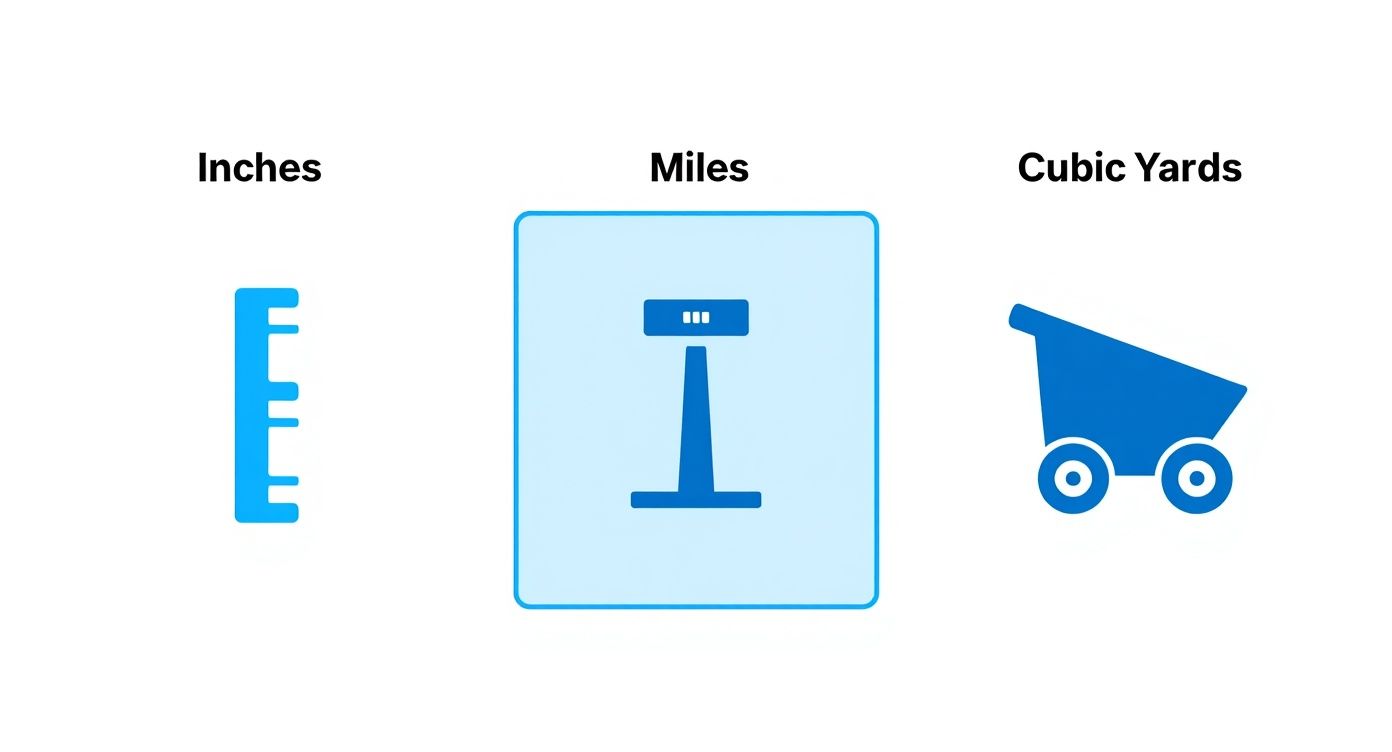 Inches

Miles

Cubic Yards