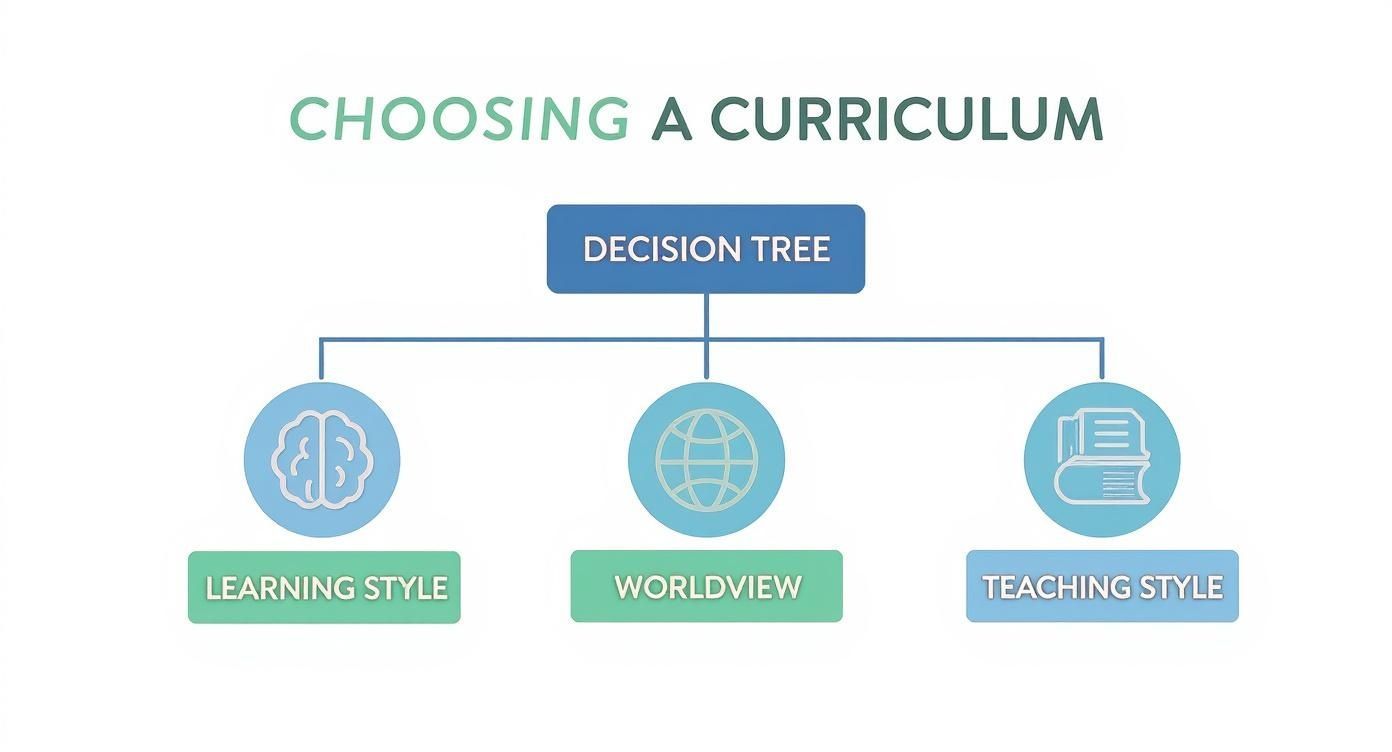 CHOOSING A CURRICULUM

DECISION TREE

LEARNING STYLE

WORLDVIEW

TEACHING STYLE