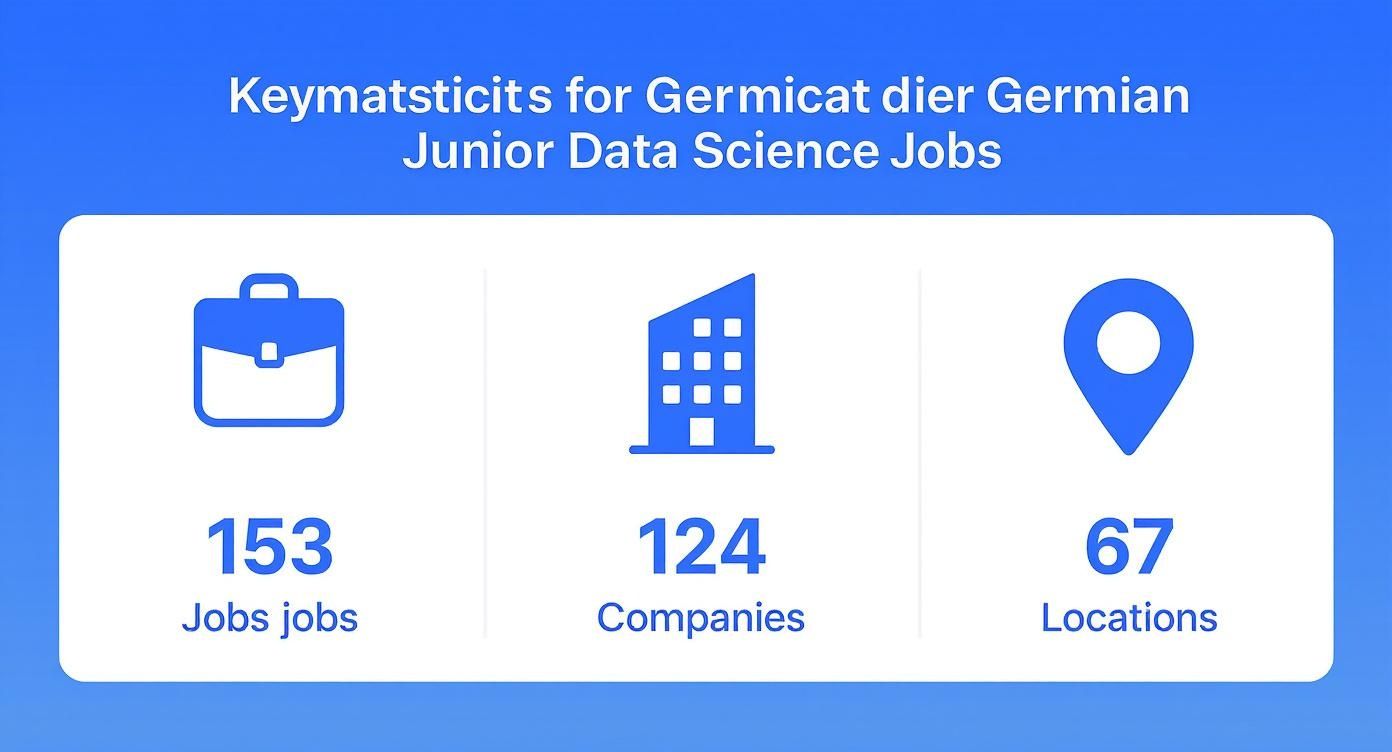 Keymatsticits for Germicat dier Germian Junior Data Science Jobs

153
Jobs jobs

124
Companies

67
Locations