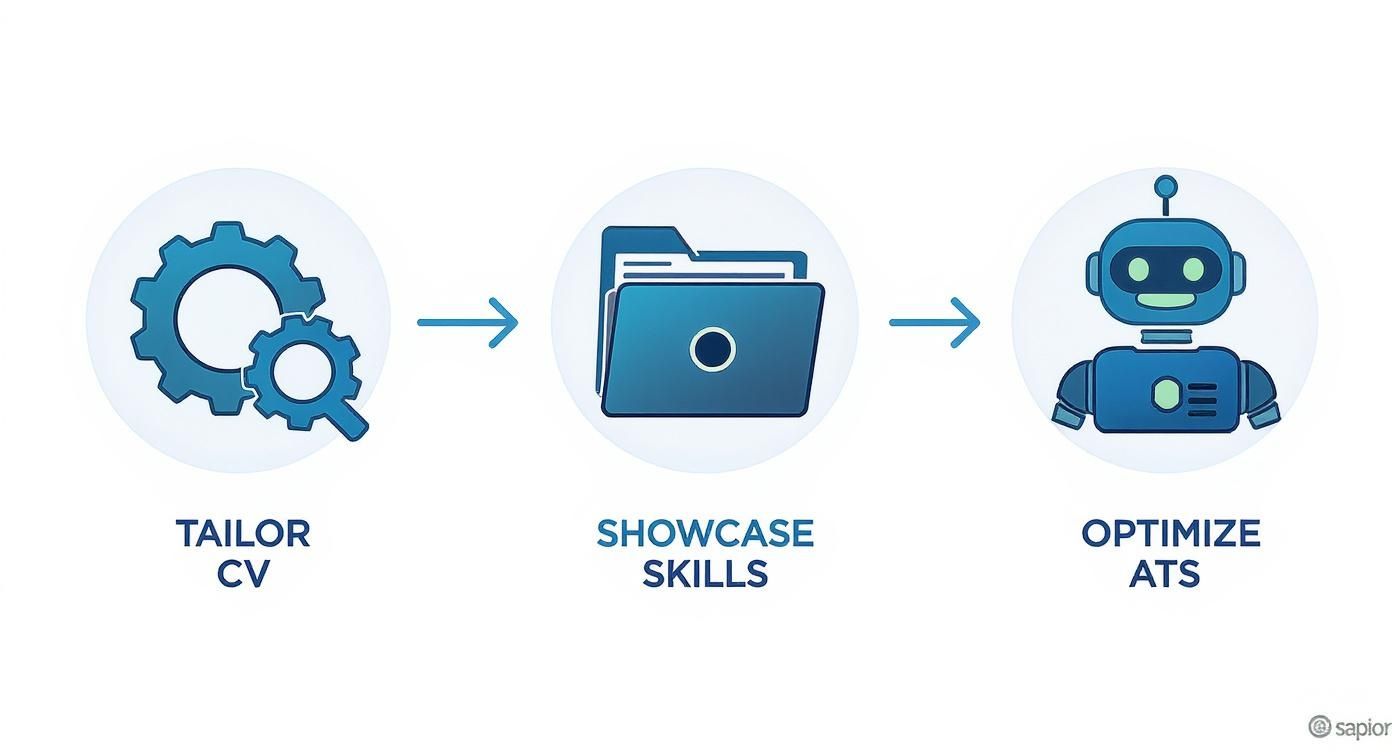 TAILOR CV

SHOWCASE SKILLS

OPTIMIZE ATS

sapior