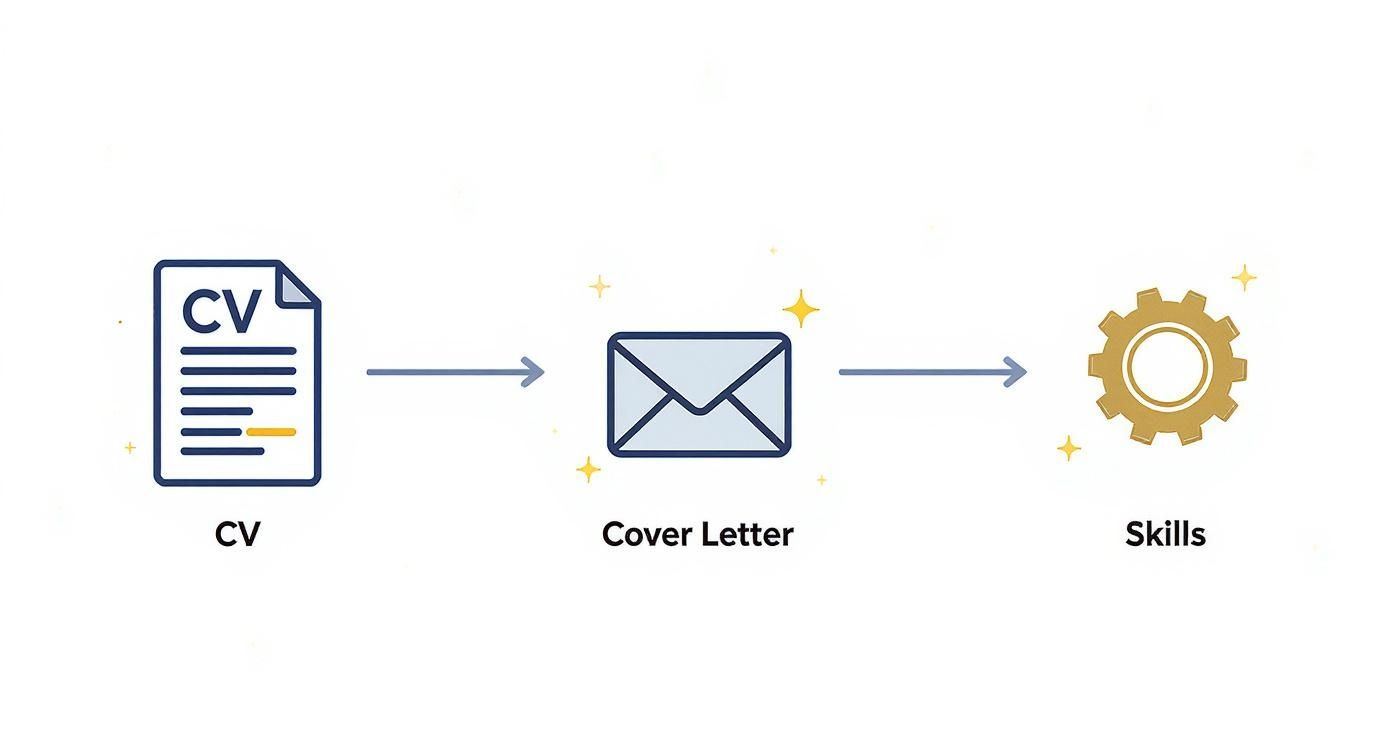 CV

CV

Cover Letter

Skills