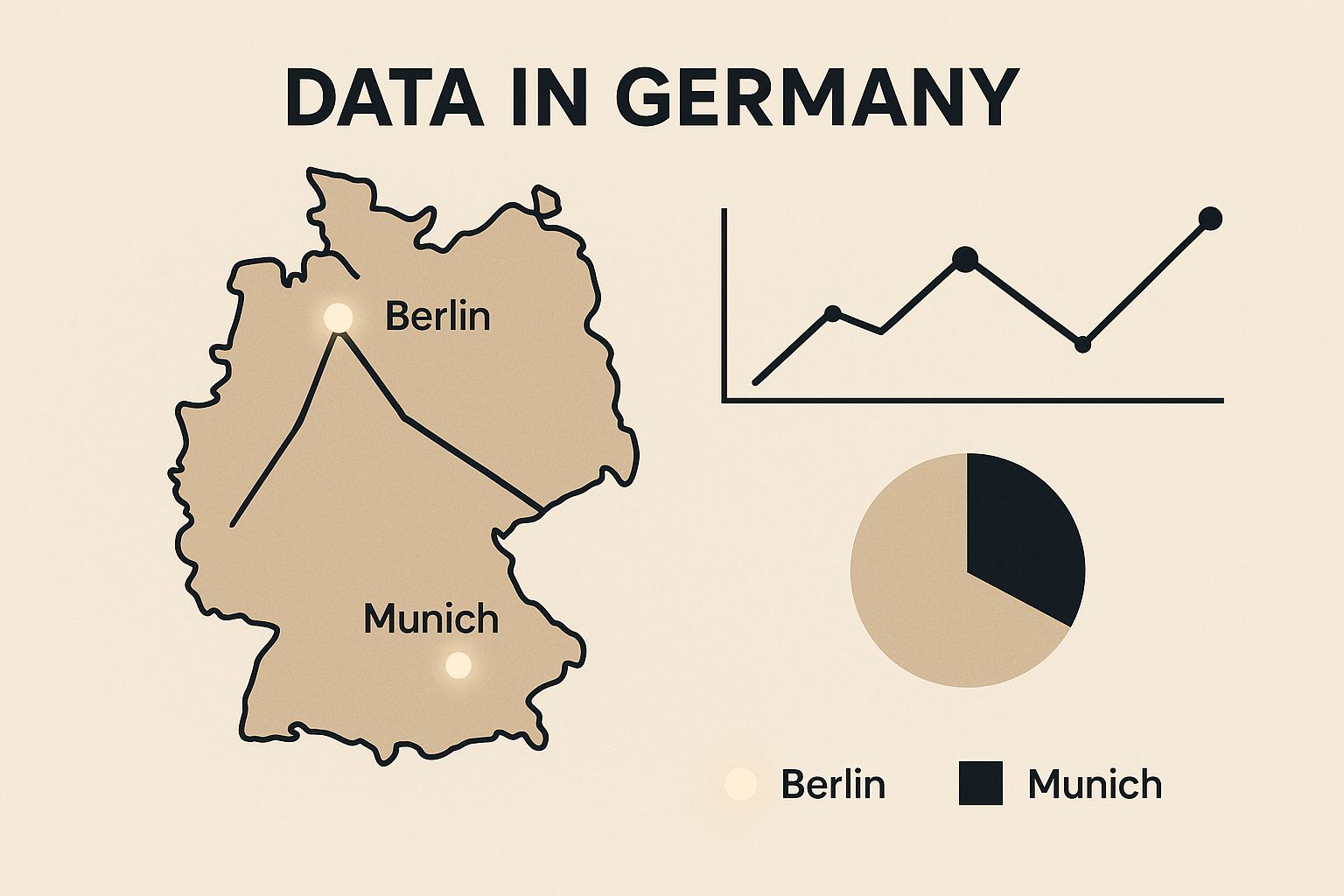 DATA IN GERMANY

Berlin

Munich

Berlin Munich