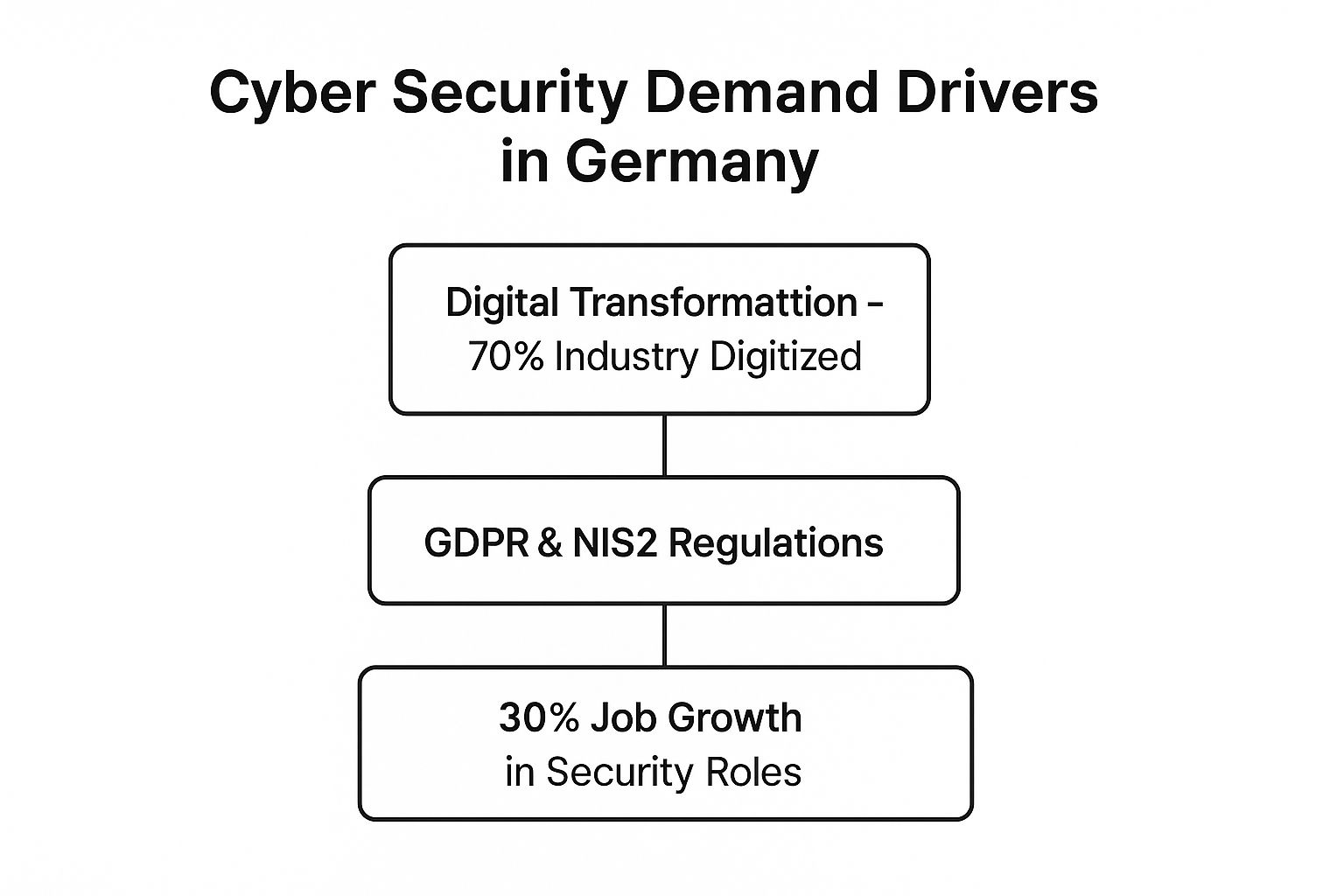 Cyber Security Demand Drivers in Germany

Digital Transformattion – 70% Industry Digitized

GDPR & NIS2 Regulations

30% Job Growth in Security Roles