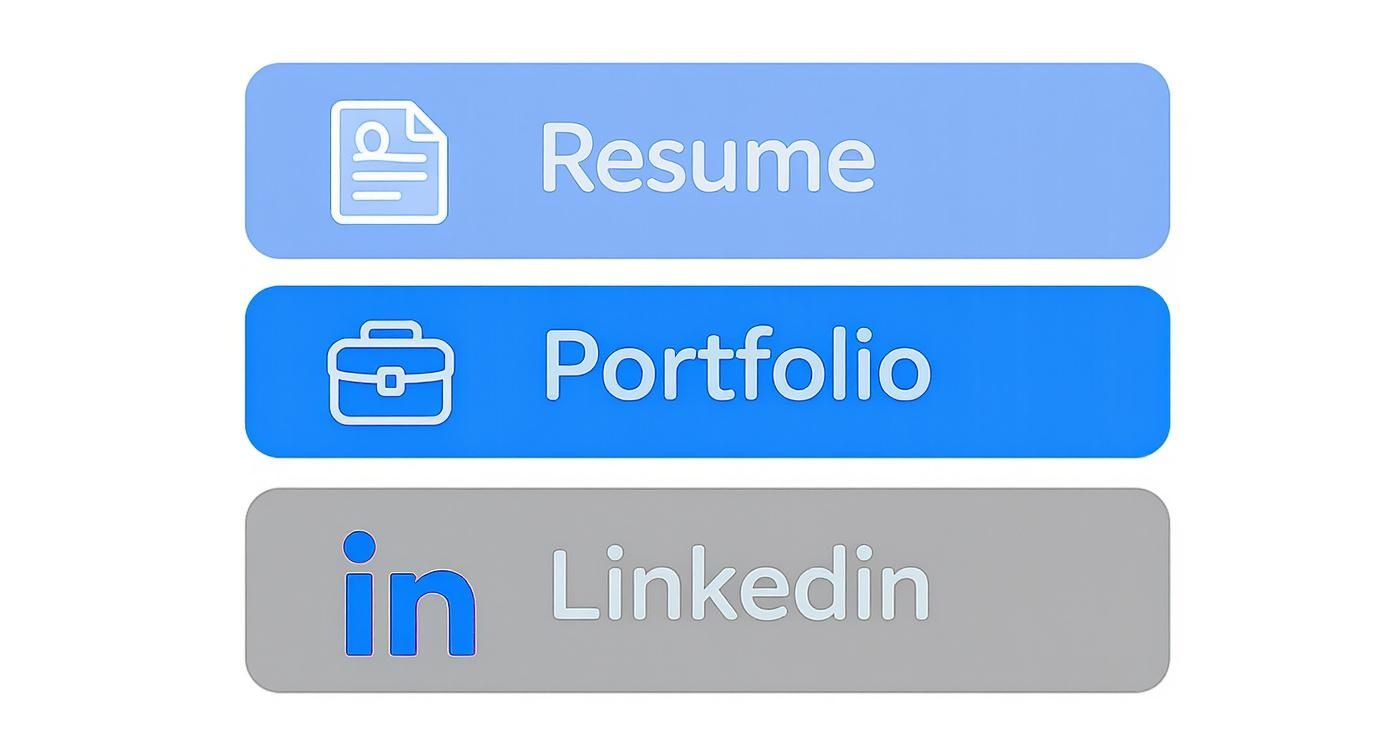 Resume

Portfolio

in Linkedin