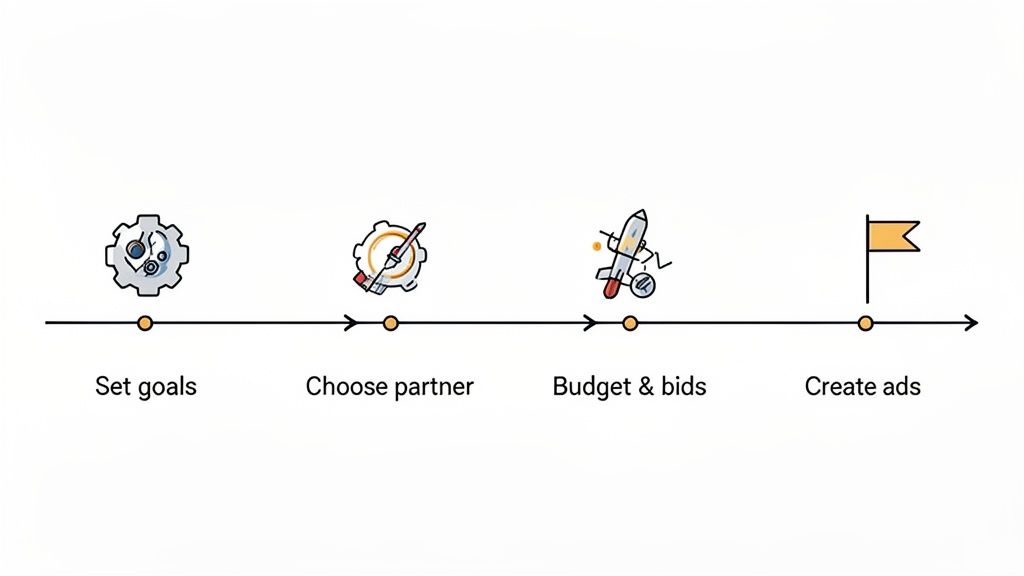 Set goals

Choose partner

Budget & bids

Create ads