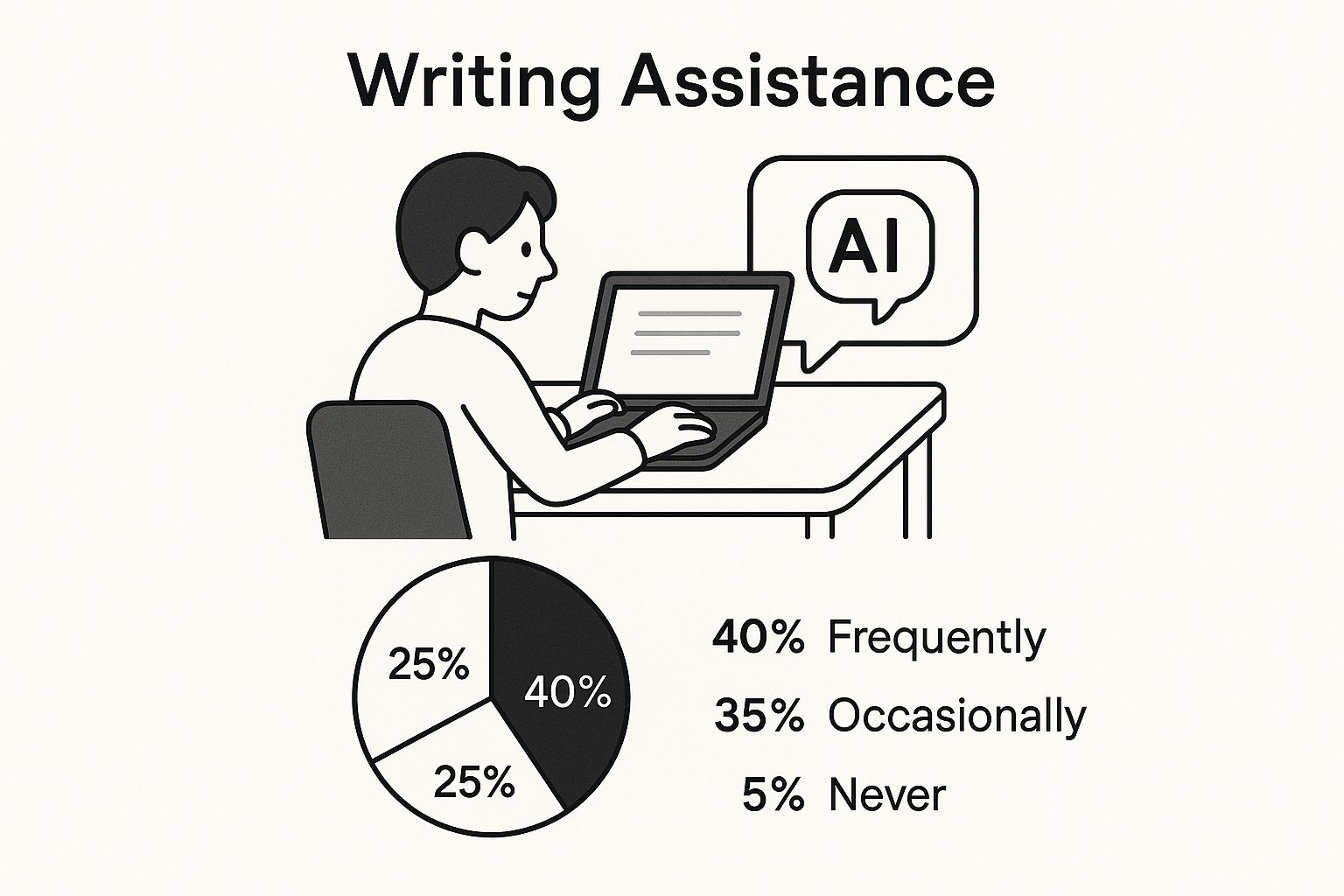 Writing Assistance

AI

25%

40%

25%

40% Frequently

35% Occasionally

5% Never