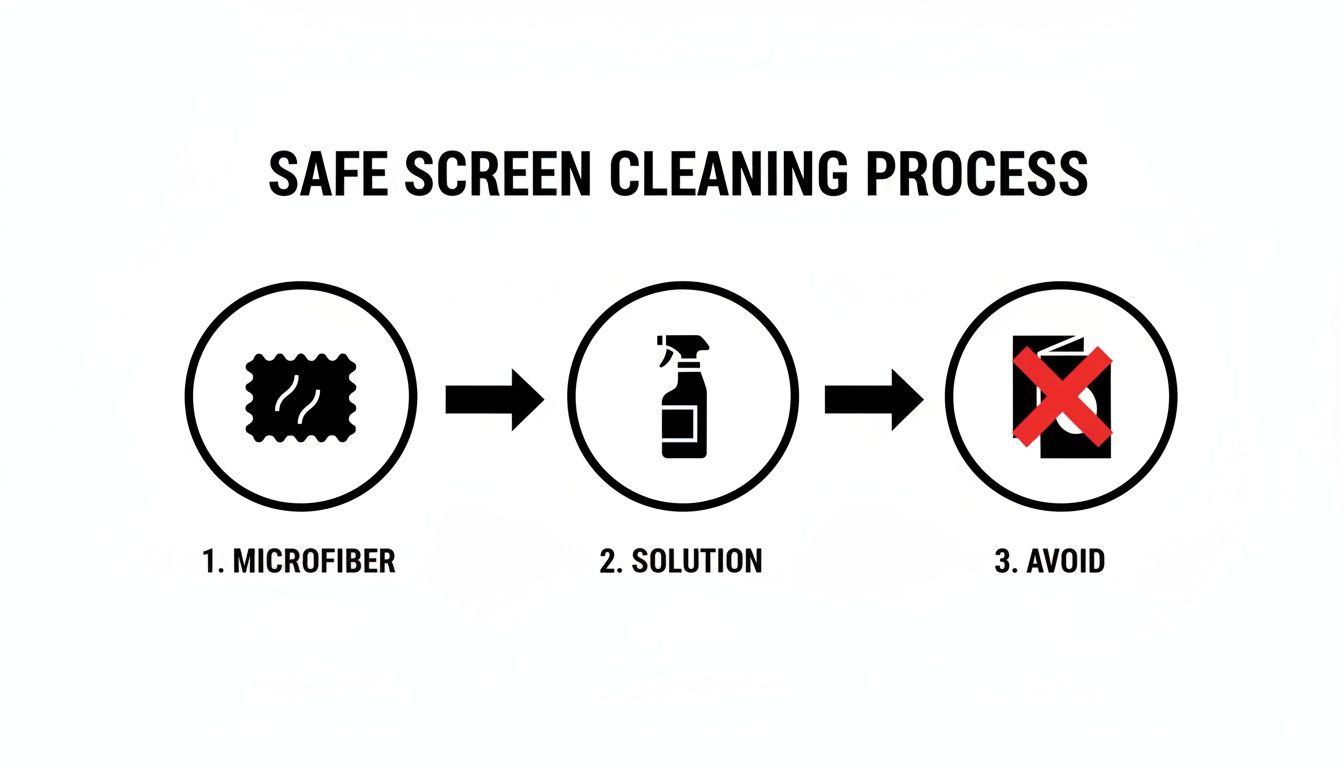 SAFE SCREEN CLEANING PROCESS

1. MICROFIBER

2. SOLUTION

3. AVOID