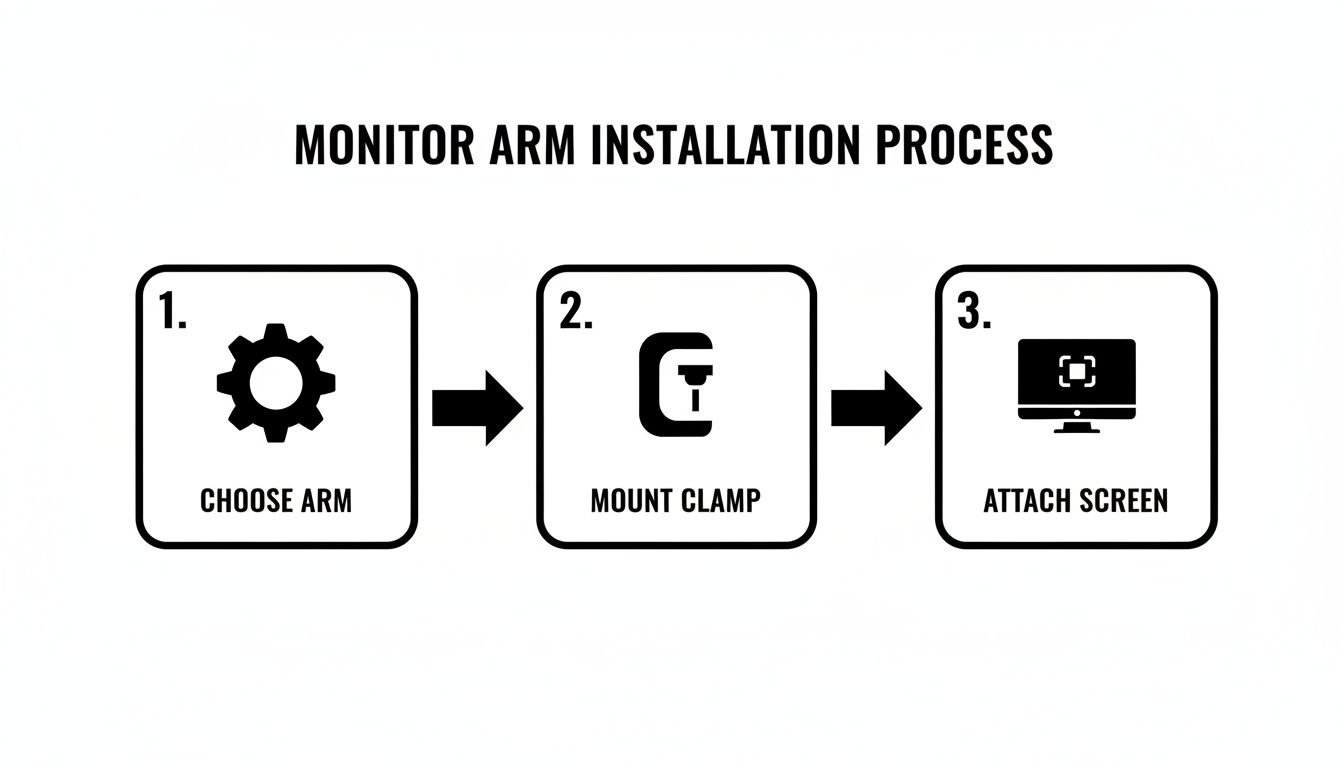 MONITOR ARM INSTALLATION PROCESS

1.

CHOOSE ARM

2.

MOUNT CLAMP

3.

ATTACH SCREEN