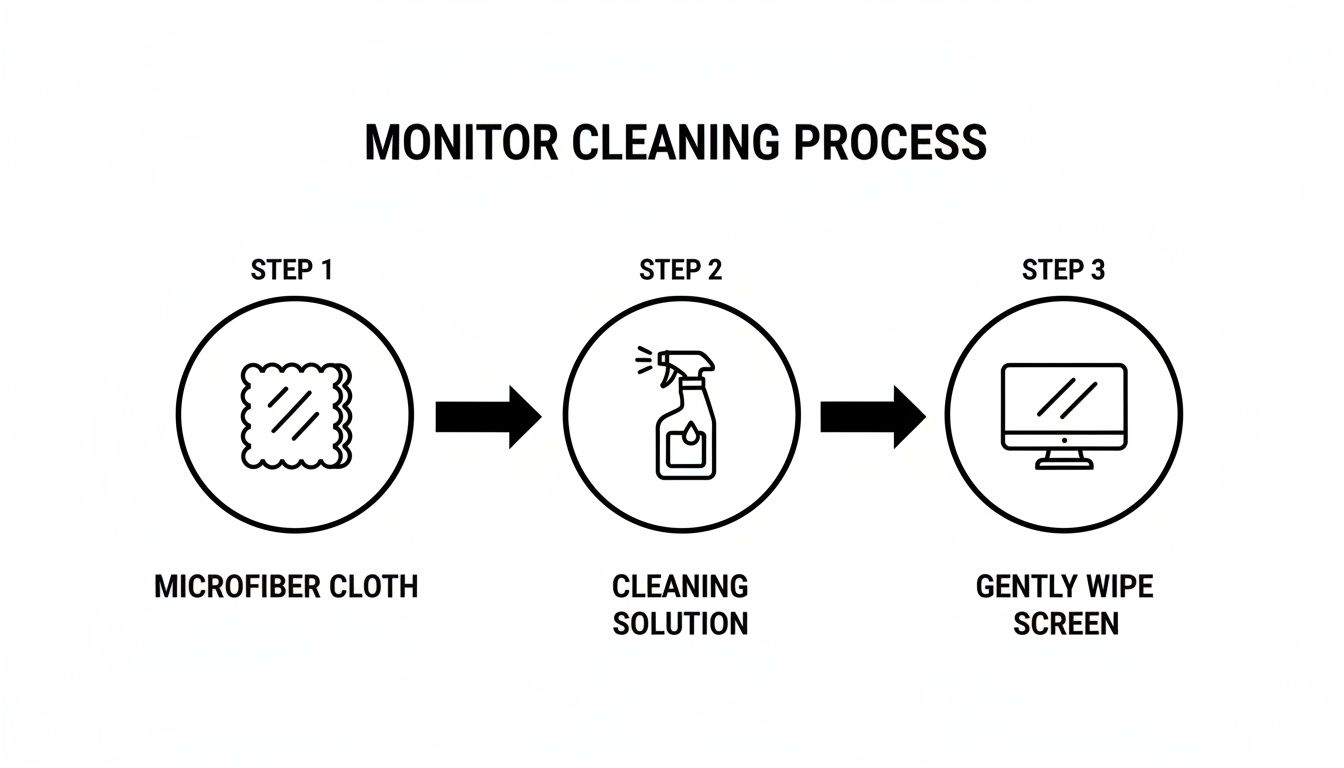 MONITOR CLEANING PROCESS

STEP 1

MICROFIBER CLOTH

STEP 2

CLEANING SOLUTION

STEP 3

GENTLY WIPE SCREEN