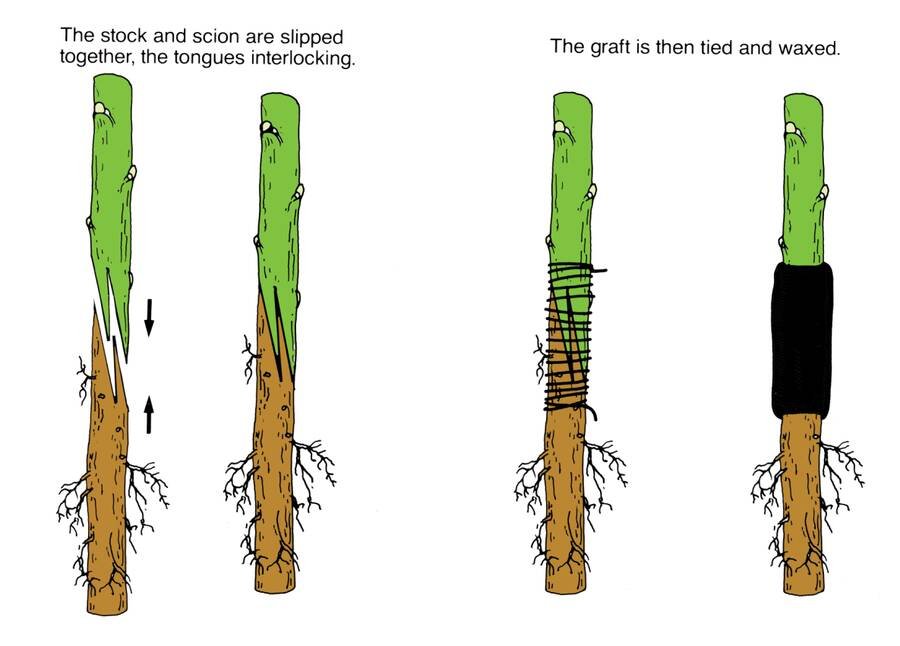 The stock and scion are slipped together, the tongues interlocking.

The graft is then tied and waxed.