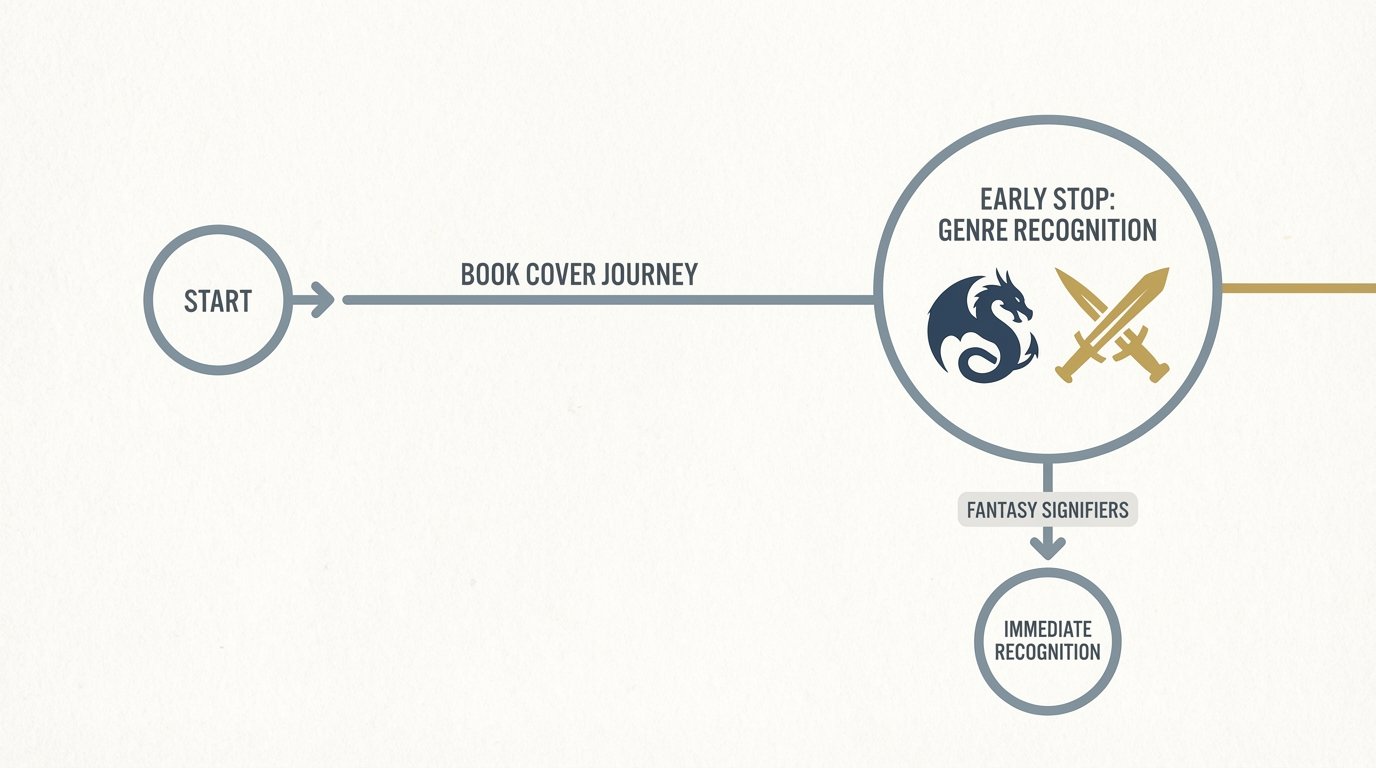 START

BOOK COVER JOURNEY

EARLY STOP:
GENRE RECOGNITION

FANTASY SIGNIFIERS

IMMEDIATE
RECOGNITION