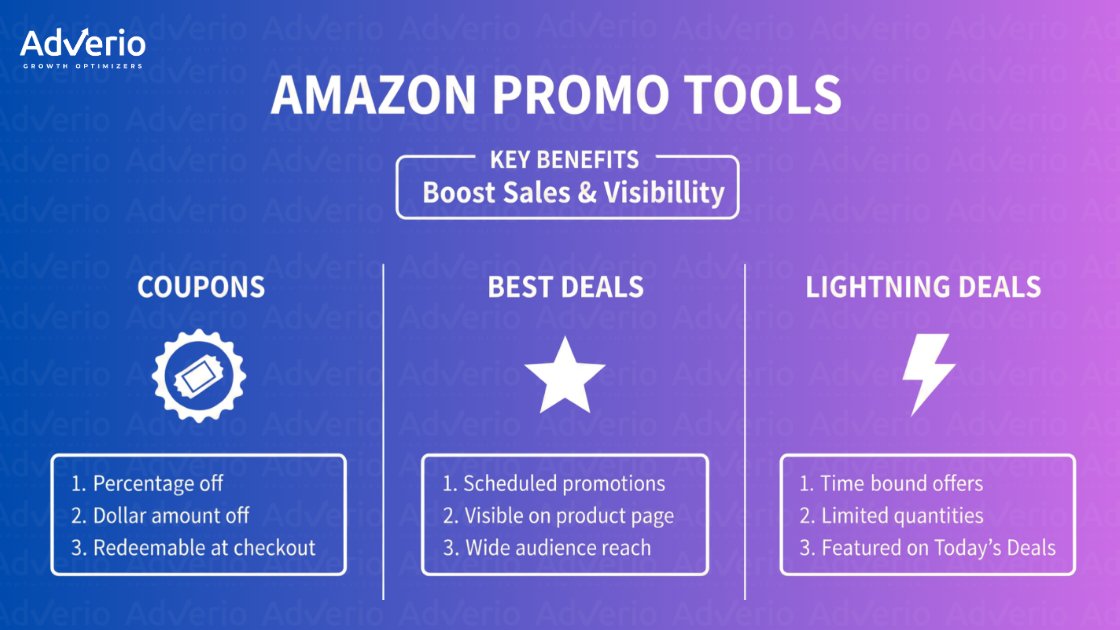 Adverio
GROWTH OPTIMIZERS

AMAZON PROMO TOOLS

KEY BENEFITS
Boost Sales & Visibillity

COUPONS

1. Percentage off
2. Dollar amount off
3. Redeemable at checkout

BEST DEALS

1. Scheduled promotions
2. Visible on product page
3. Wide audience reach

LIGHTNING DEALS

1. Time bound offers
2. Limited quantities
3. Featured on Today's Deals