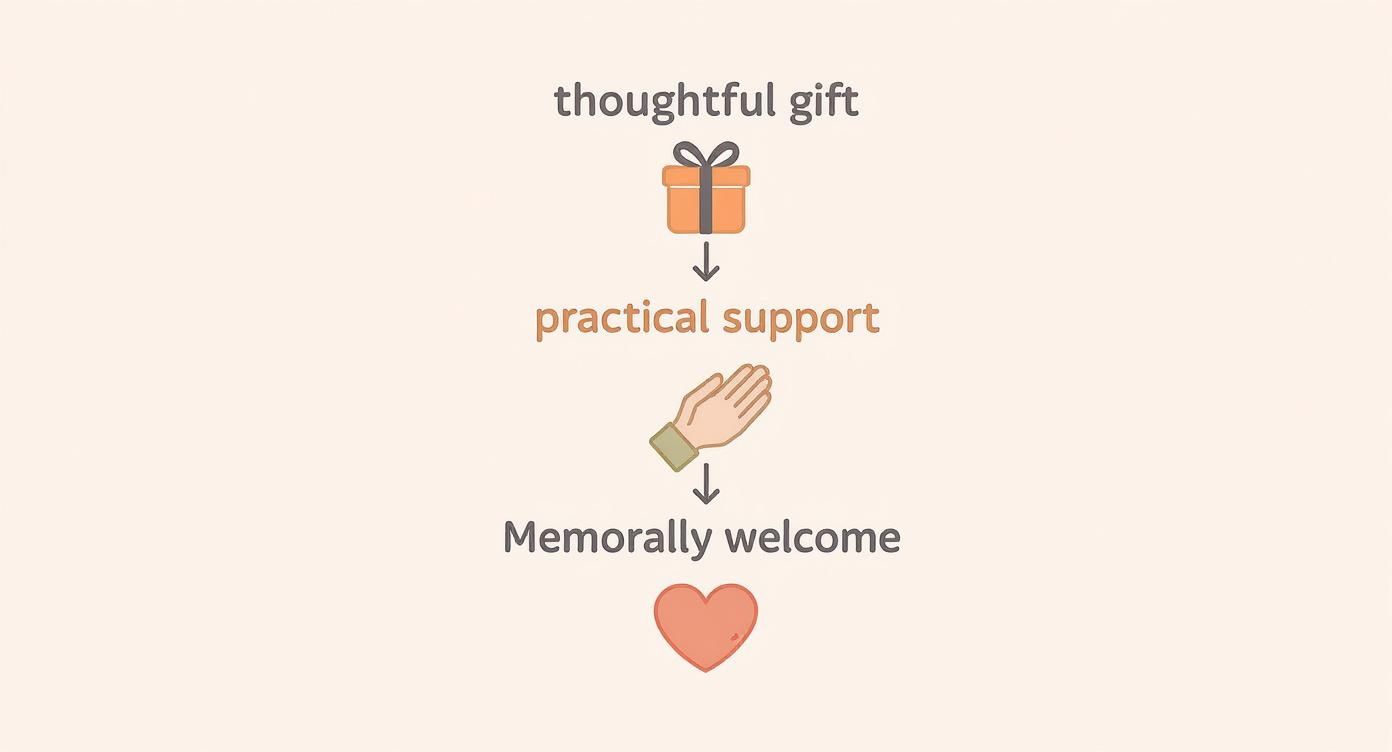 thoughtful gift

practical support

Memorally welcome