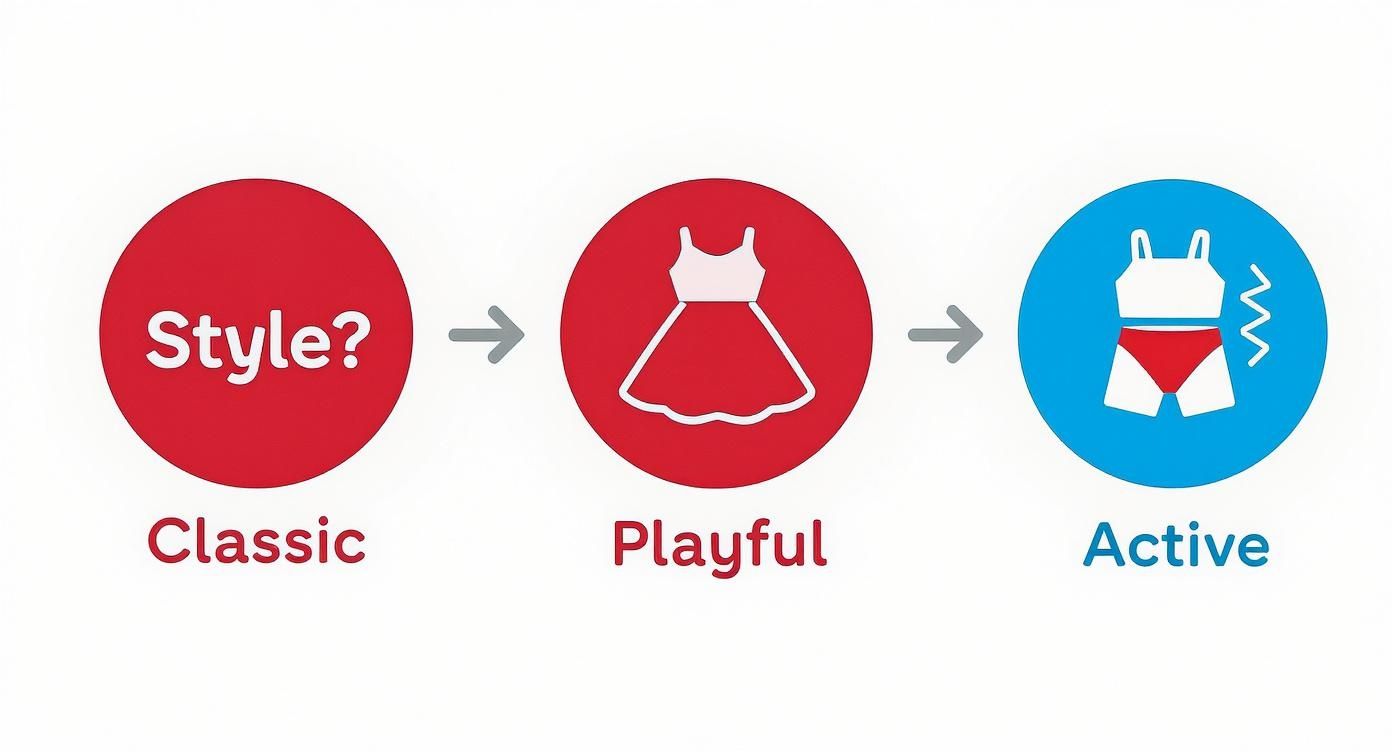 Style?

Classic

Playful

Active