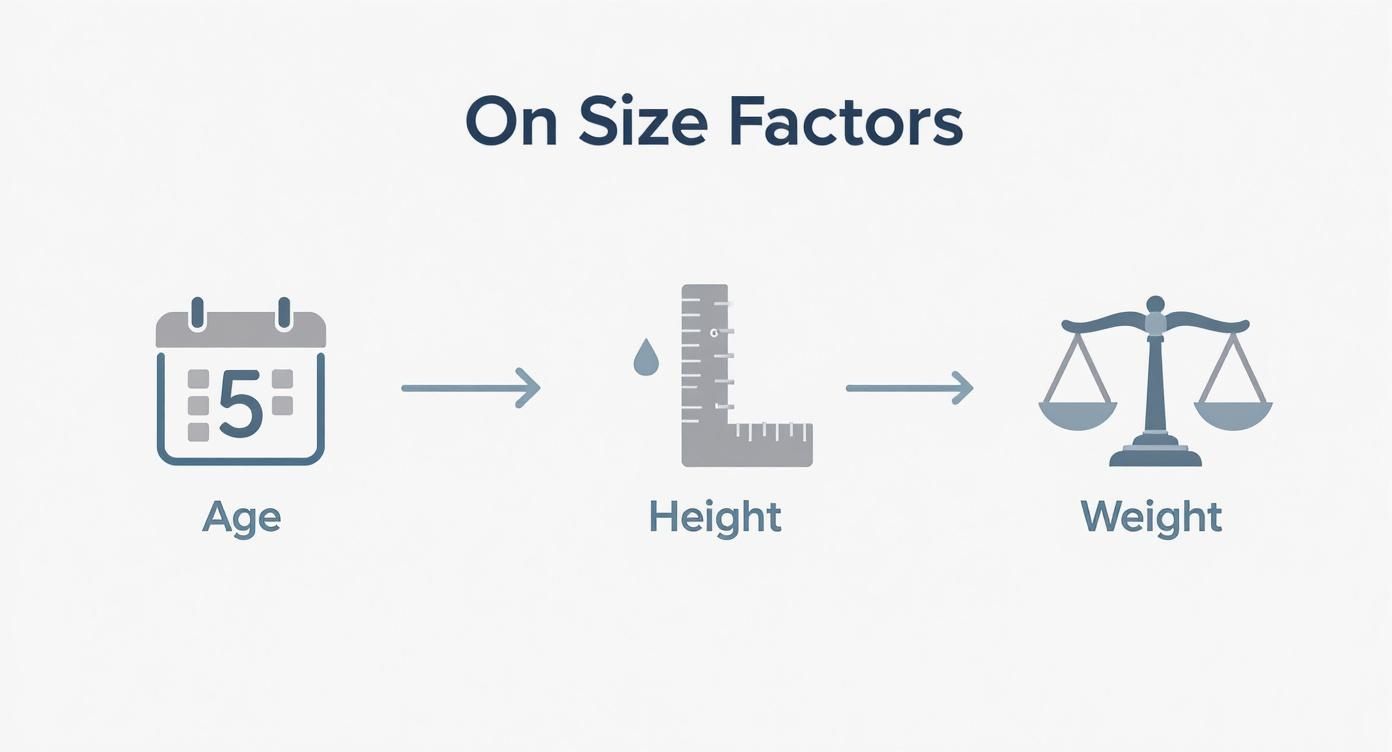 On Size Factors

5

Age

Height

Weight