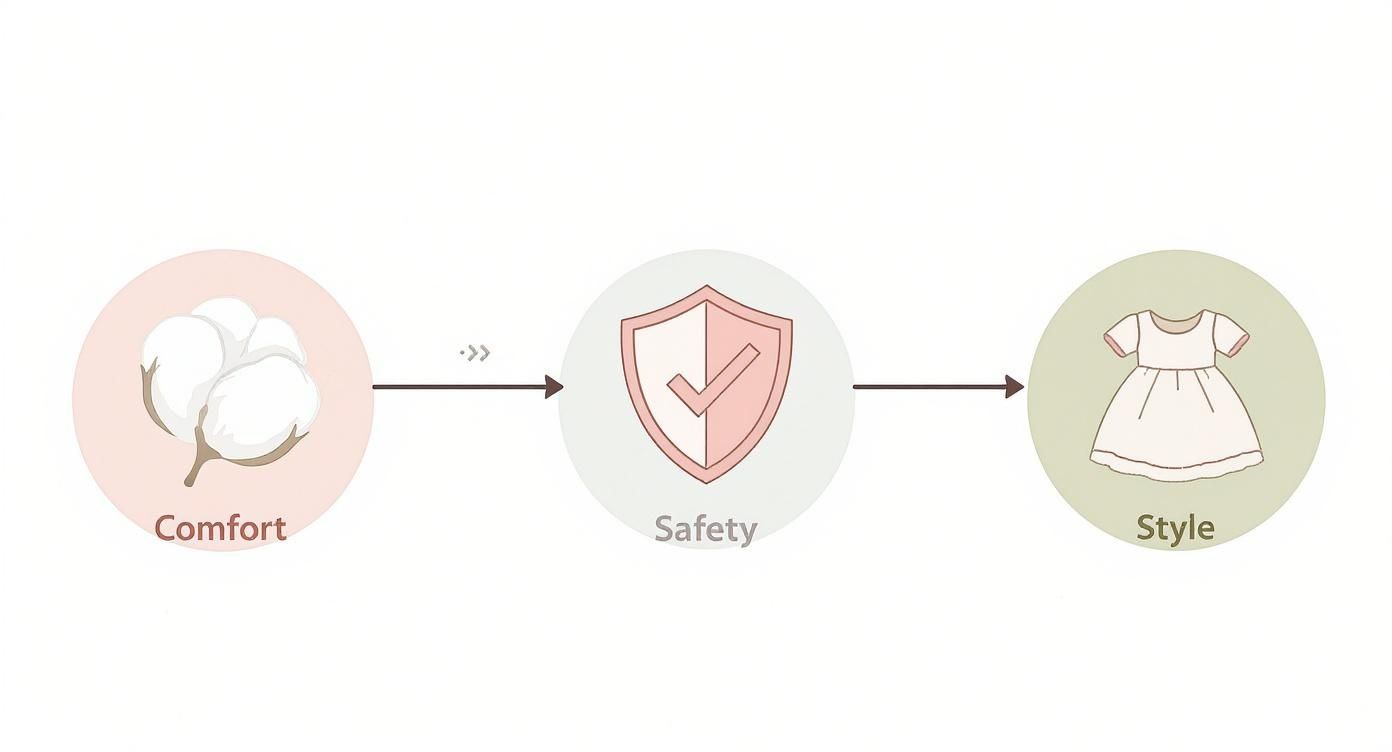 Comfort

Safety

Style