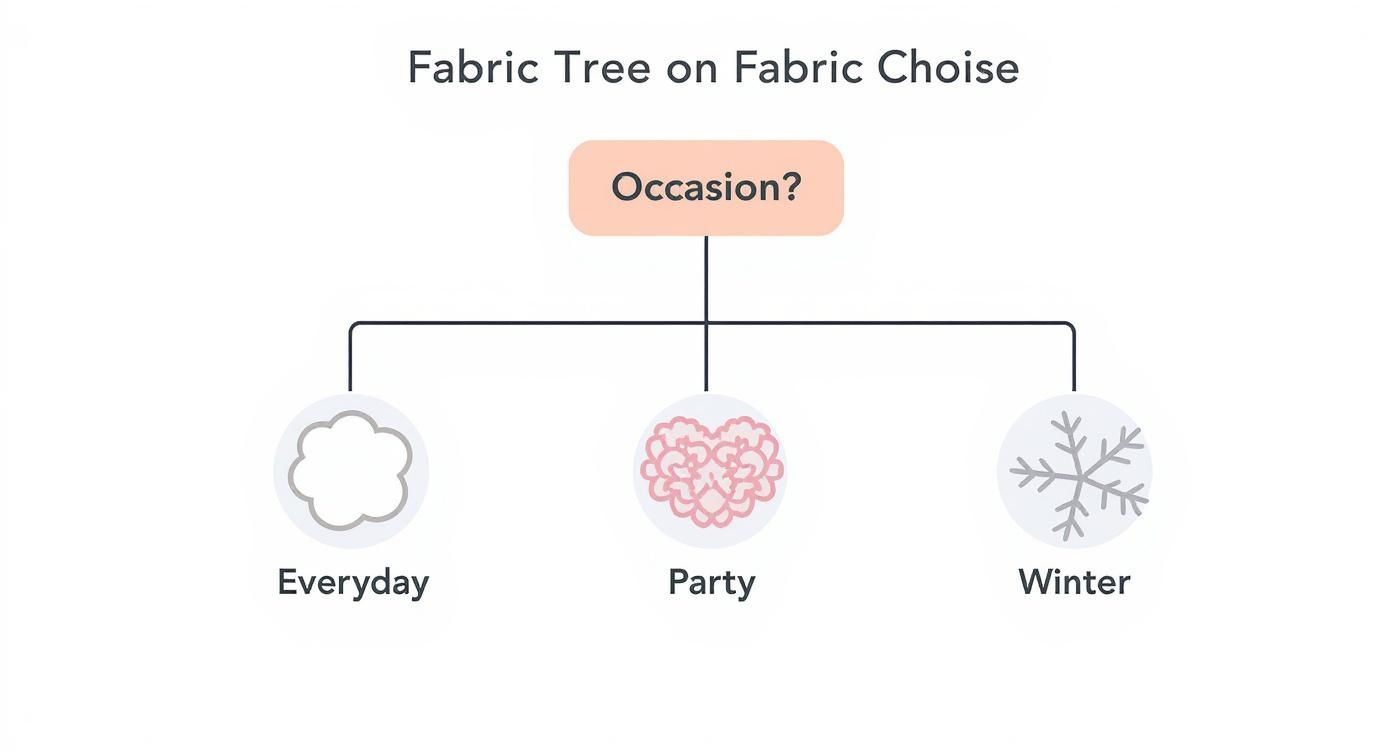 Fabric Tree on Fabric Choise

Occasion?

Everyday

Party

Winter