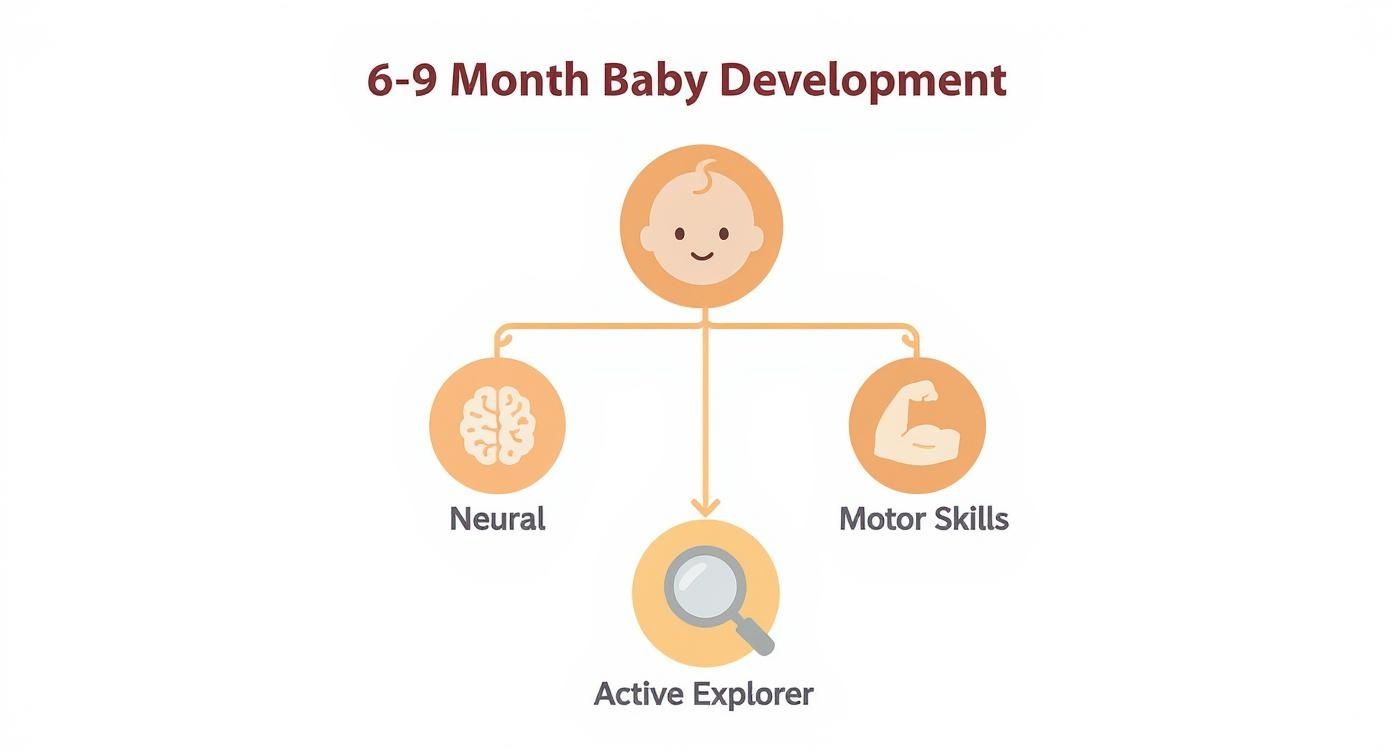 6-9 Month Baby Development

Neural

Motor Skills

Active Explorer