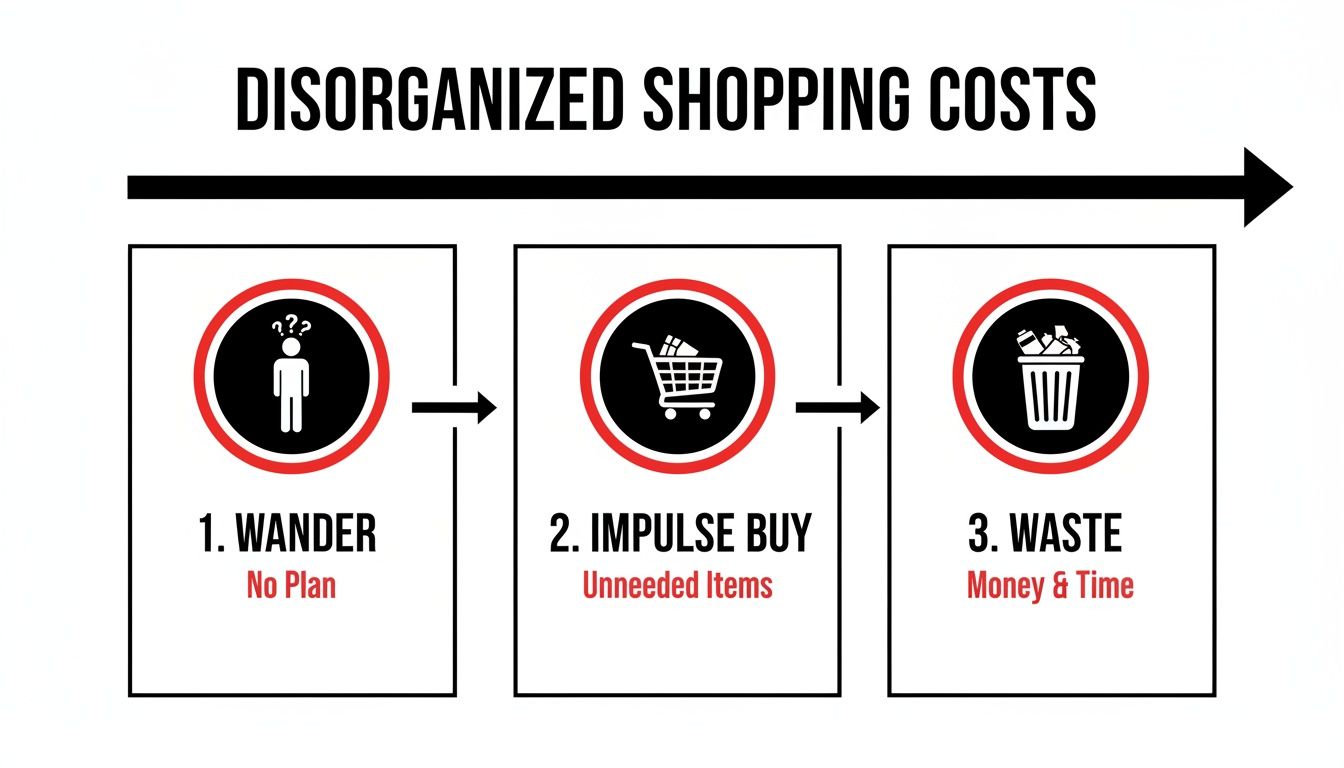 DISORGANIZED SHOPPING COSTS

???

1. WANDER
No Plan

2. IMPULSE BUY
Unneeded Items

3. WASTE
Money & Time