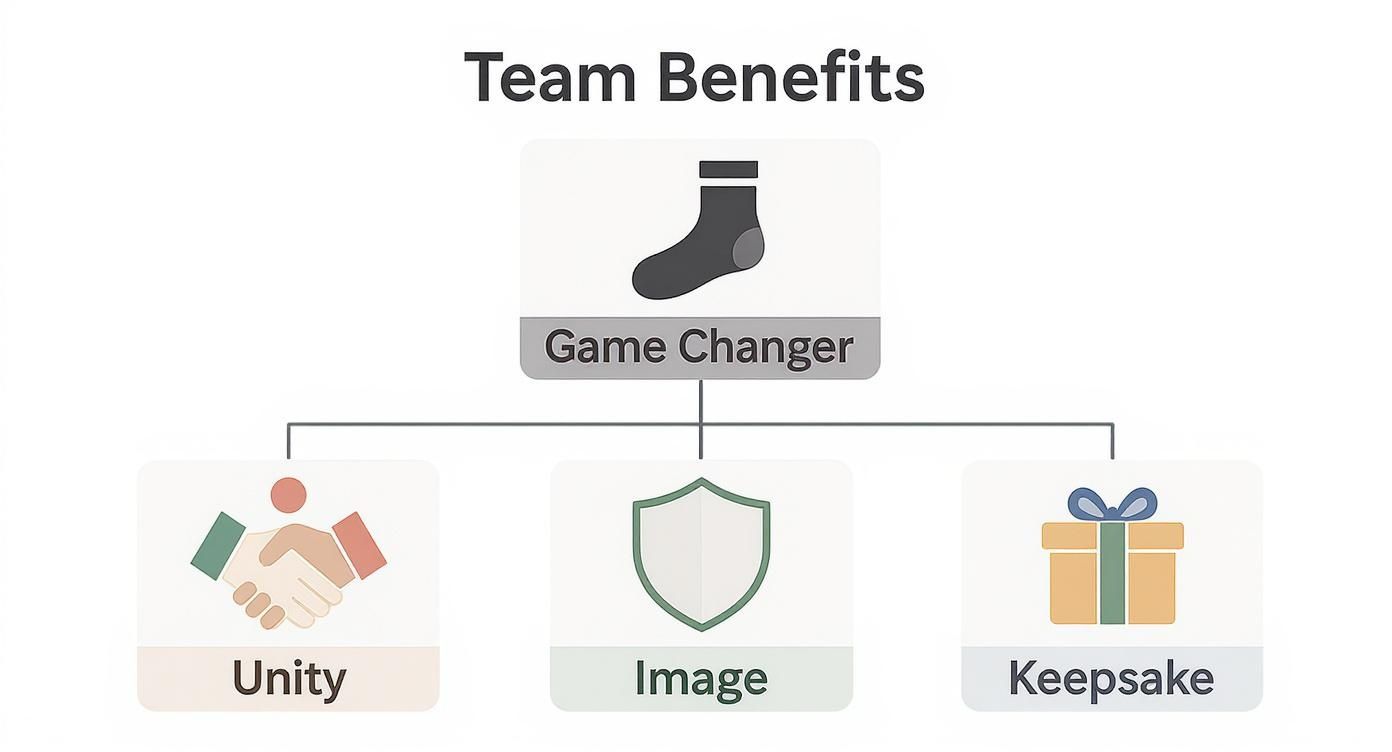 Team Benefits

Game Changer

Unity

Image

Keepsake