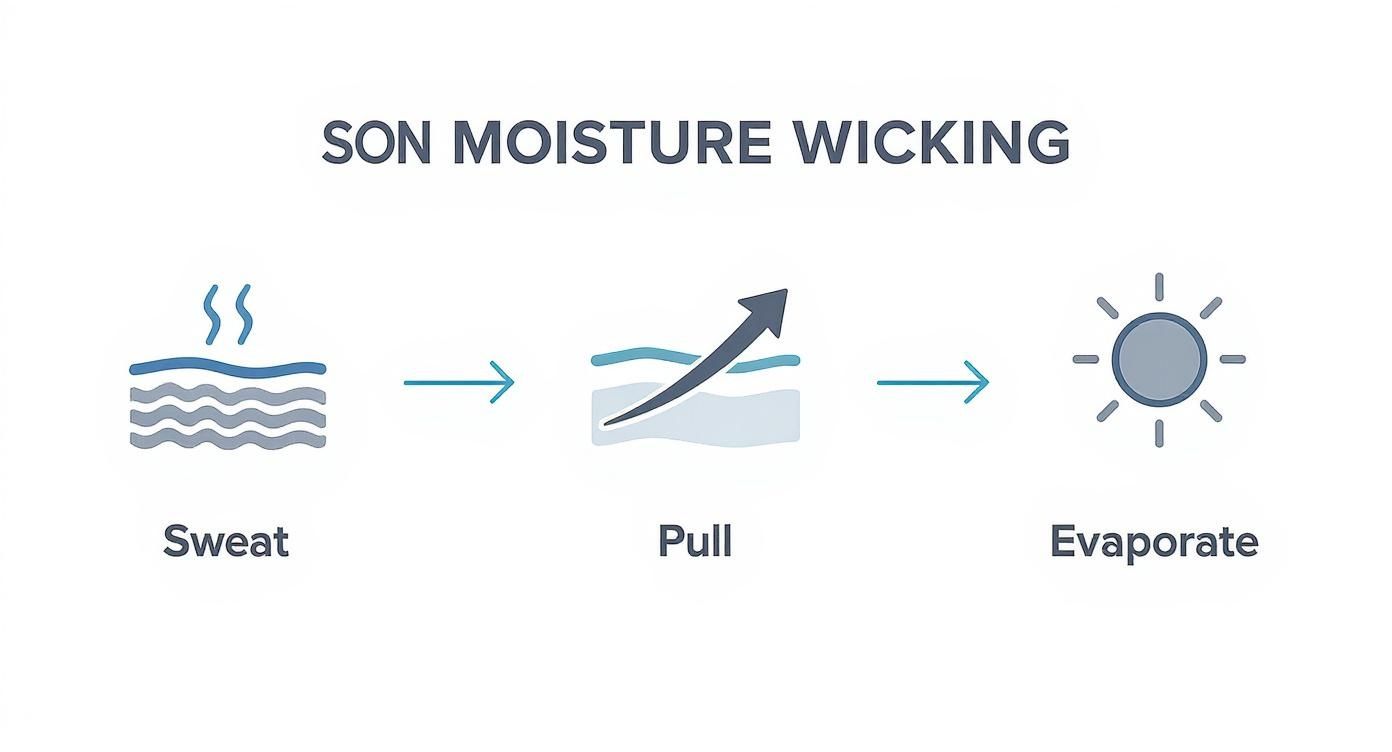 SON MOISTURE WICKING

Sweat

Pull

Evaporate