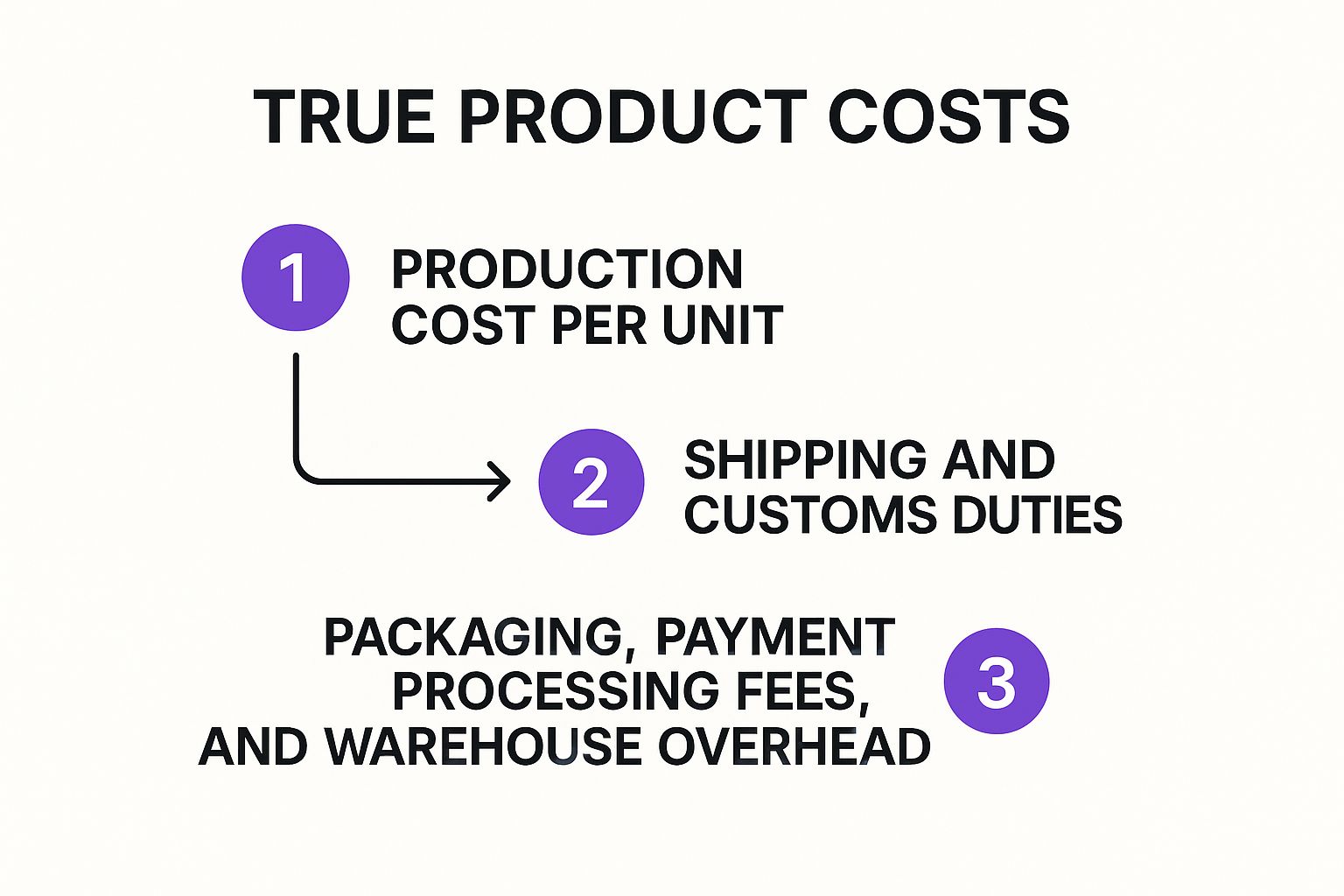 TRUE PRODUCT COSTS

1 PRODUCTION COST PER UNIT

2 SHIPPING AND CUSTOMS DUTIES

PACKAGING, PAYMENT PROCESSING FEES, AND WAREHOUSE OVERHEAD 3