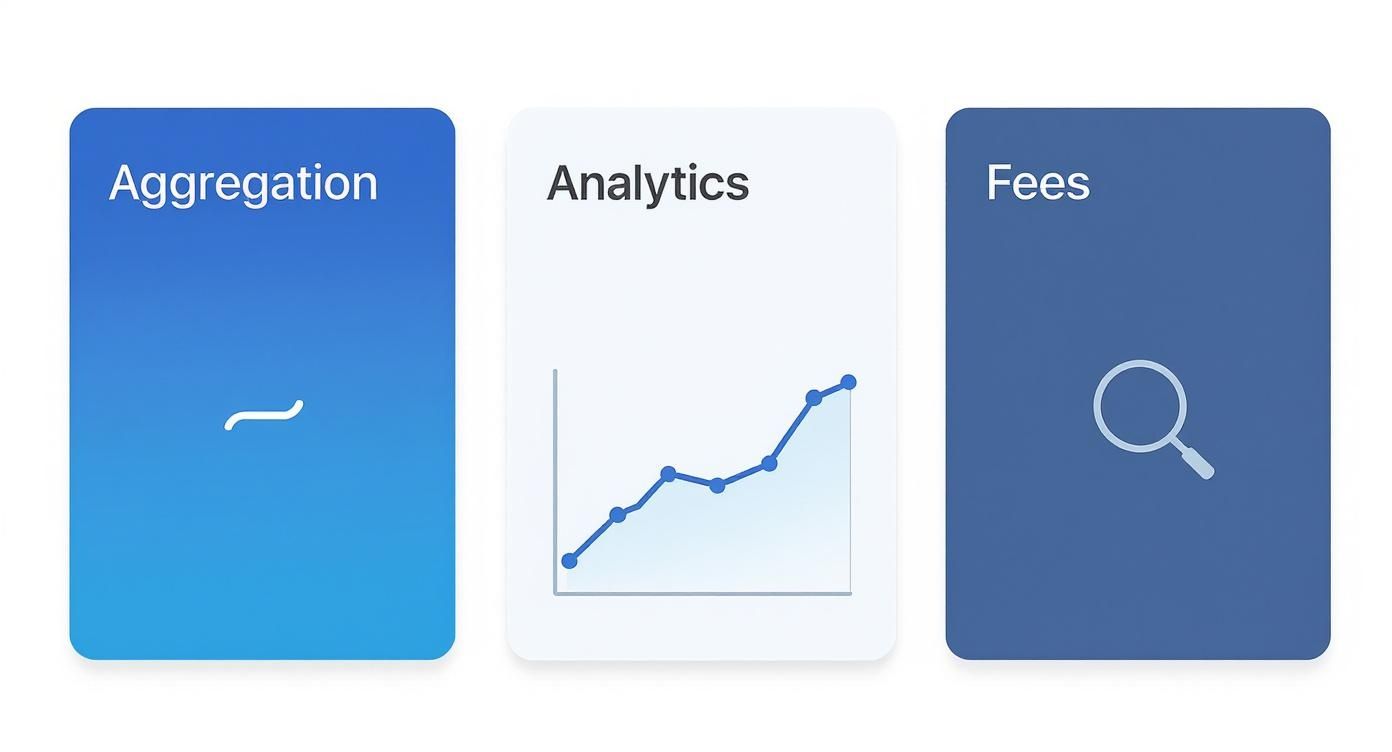 Aggregation

Analytics

Fees