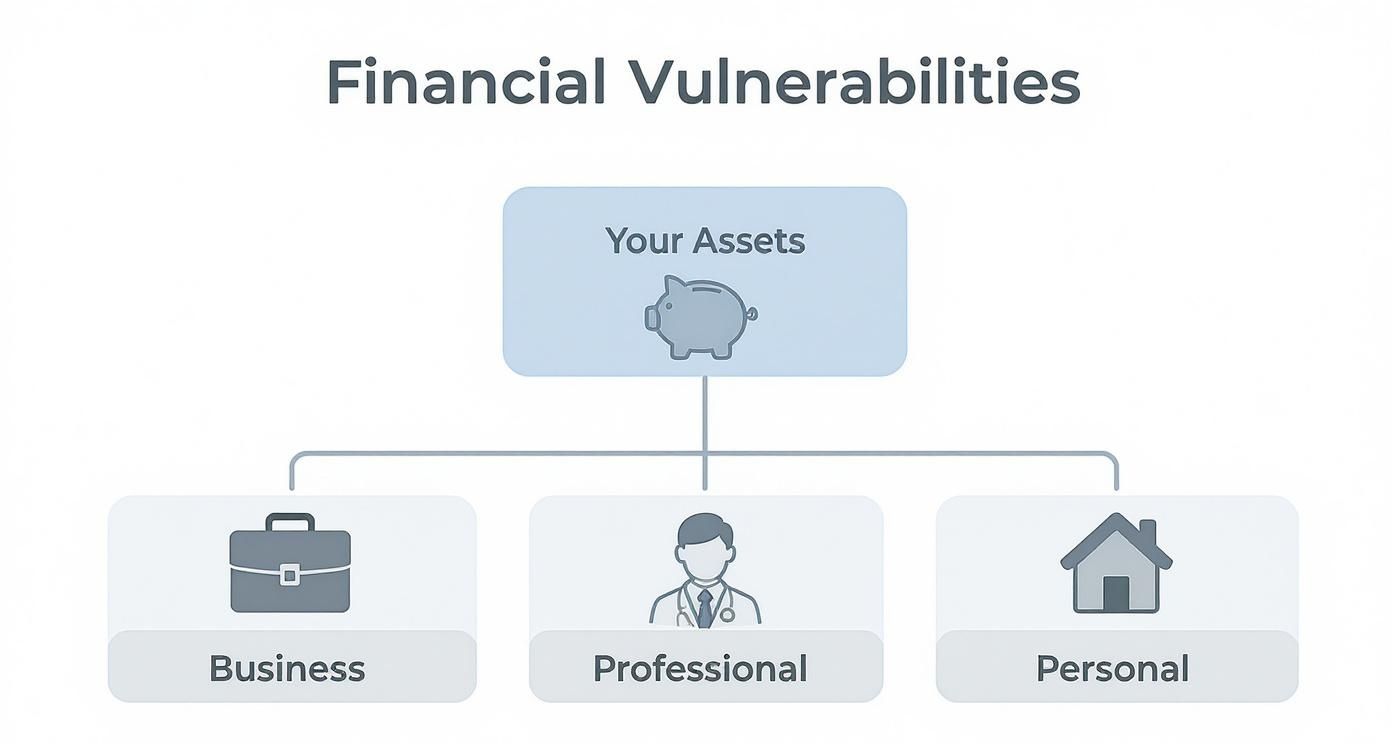 Financial Vulnerabilities

Your Assets

Business

Professional

Personal