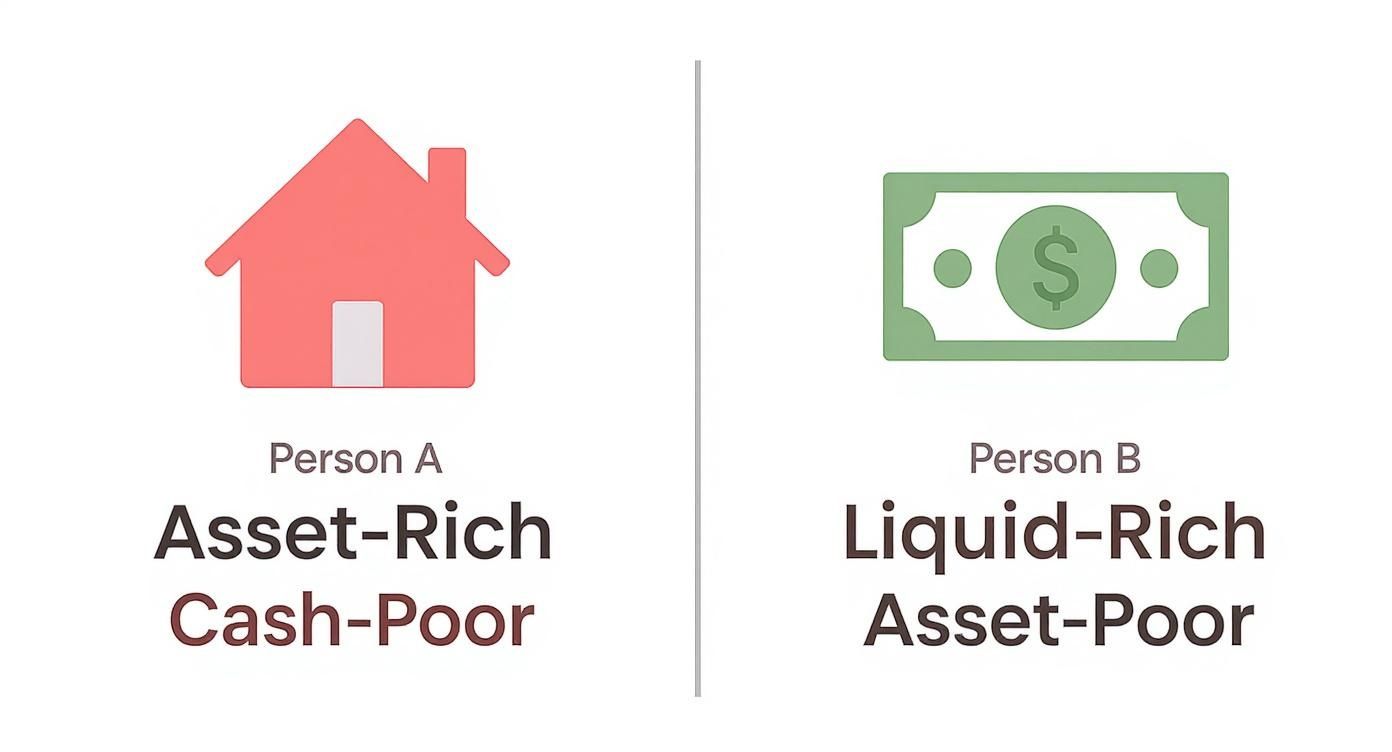 Person A
Asset-Rich
Cash-Poor

$

Person B
Liquid-Rich
Asset-Poor