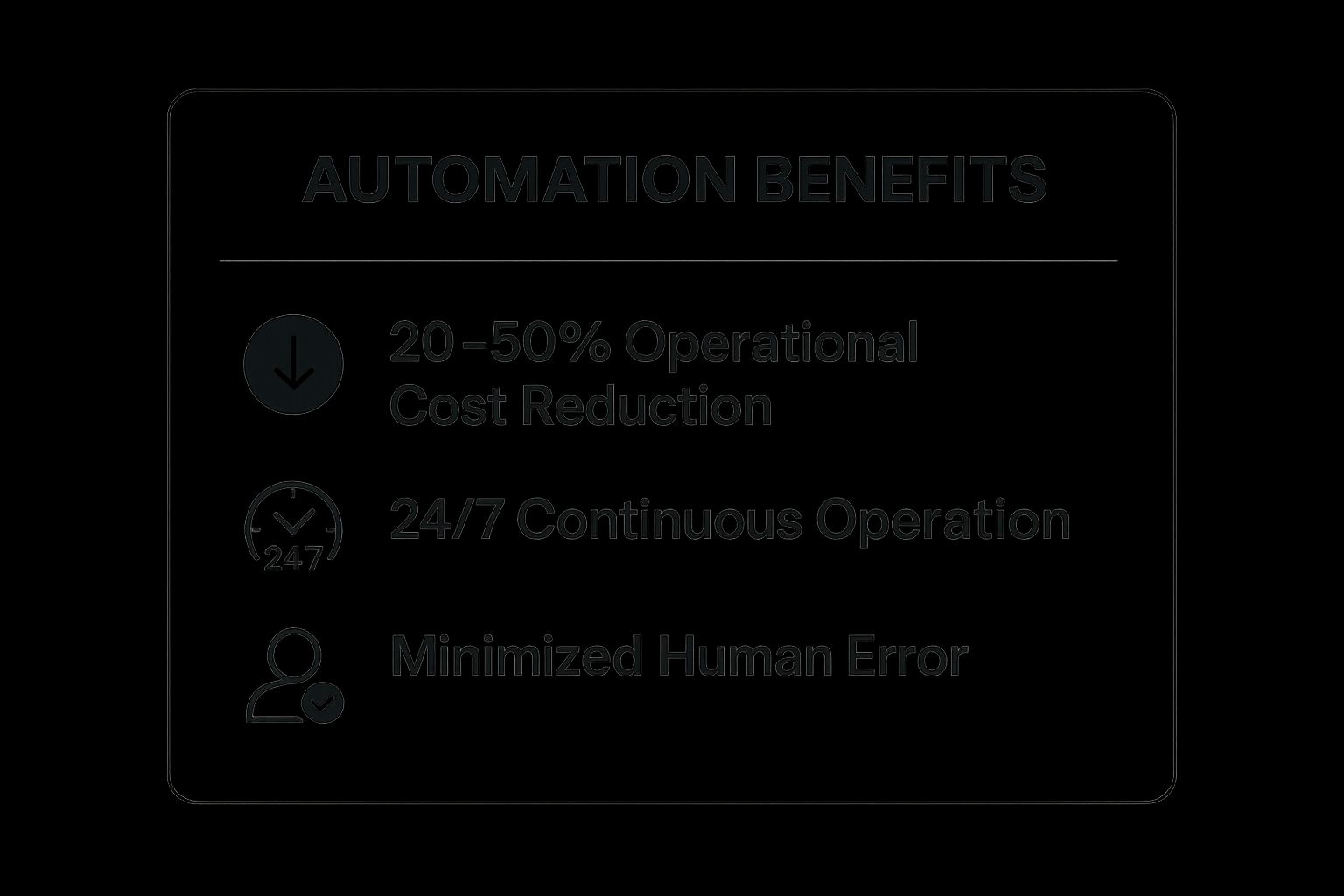 AUTOMATION BENEFITS

20–50% Operational Cost Reduction

247

24/7 Continuous Operation

Minimized Human Error