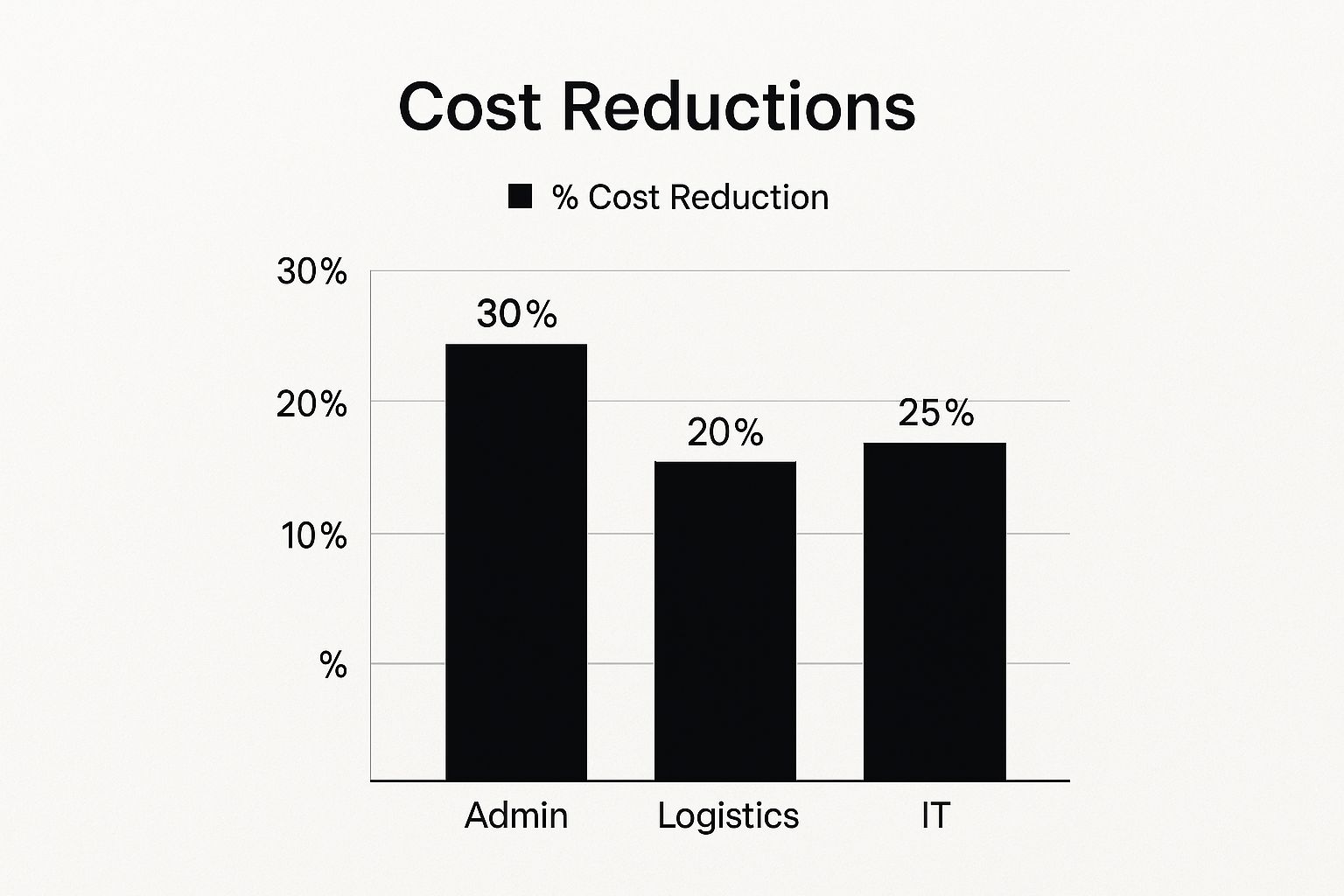 Cost Reductions

% Cost Reduction

30%
20%
10%
%

30%
20%
25%

Admin
Logistics
IT