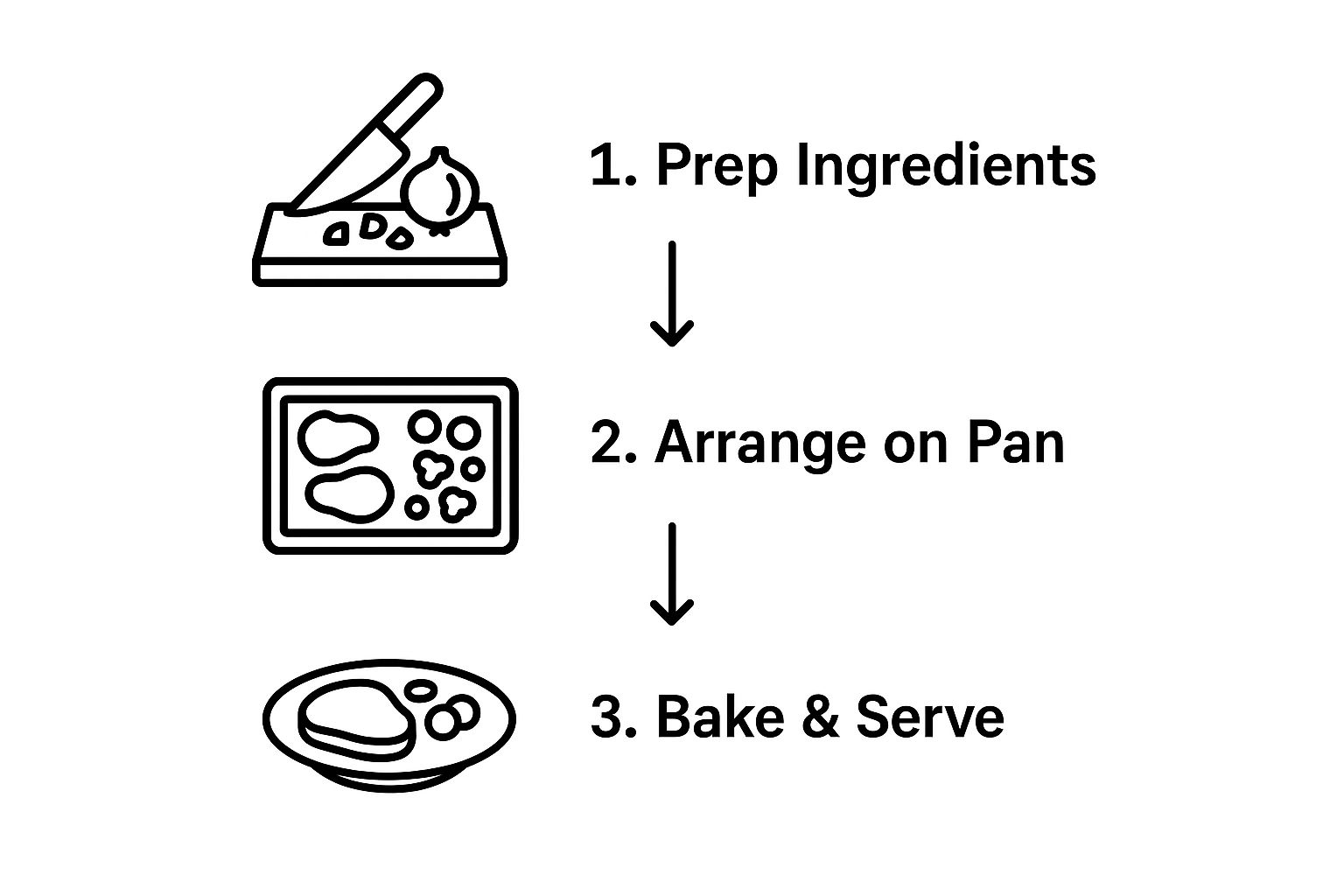 1. Prep Ingredients

2. Arrange on Pan

3. Bake & Serve