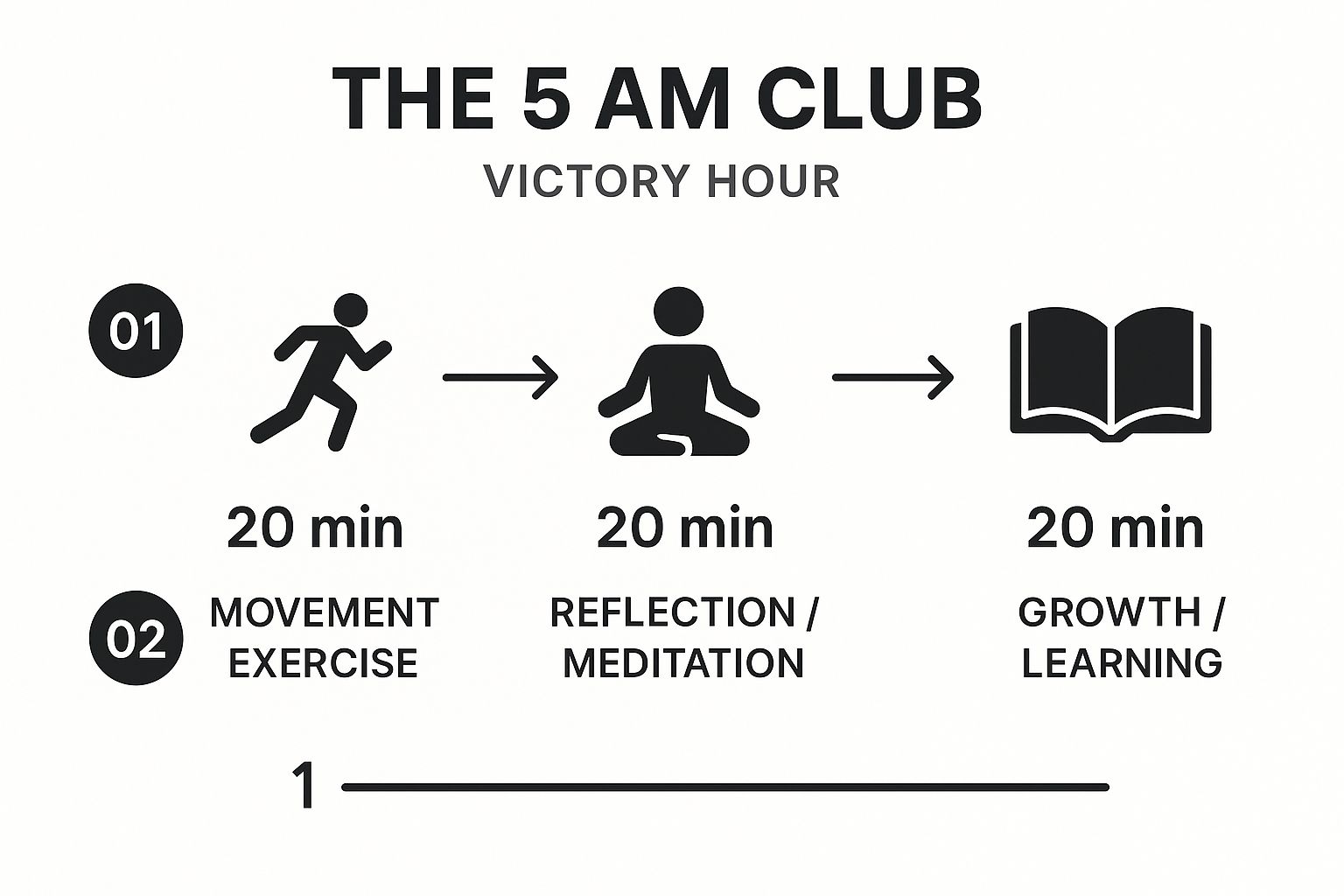 THE 5 AM CLUB

VICTORY HOUR

01

20 min

20 min

20 min

02

MOVEMENT EXERCISE

REFLECTION / MEDITATION

GROWTH / LEARNING

1