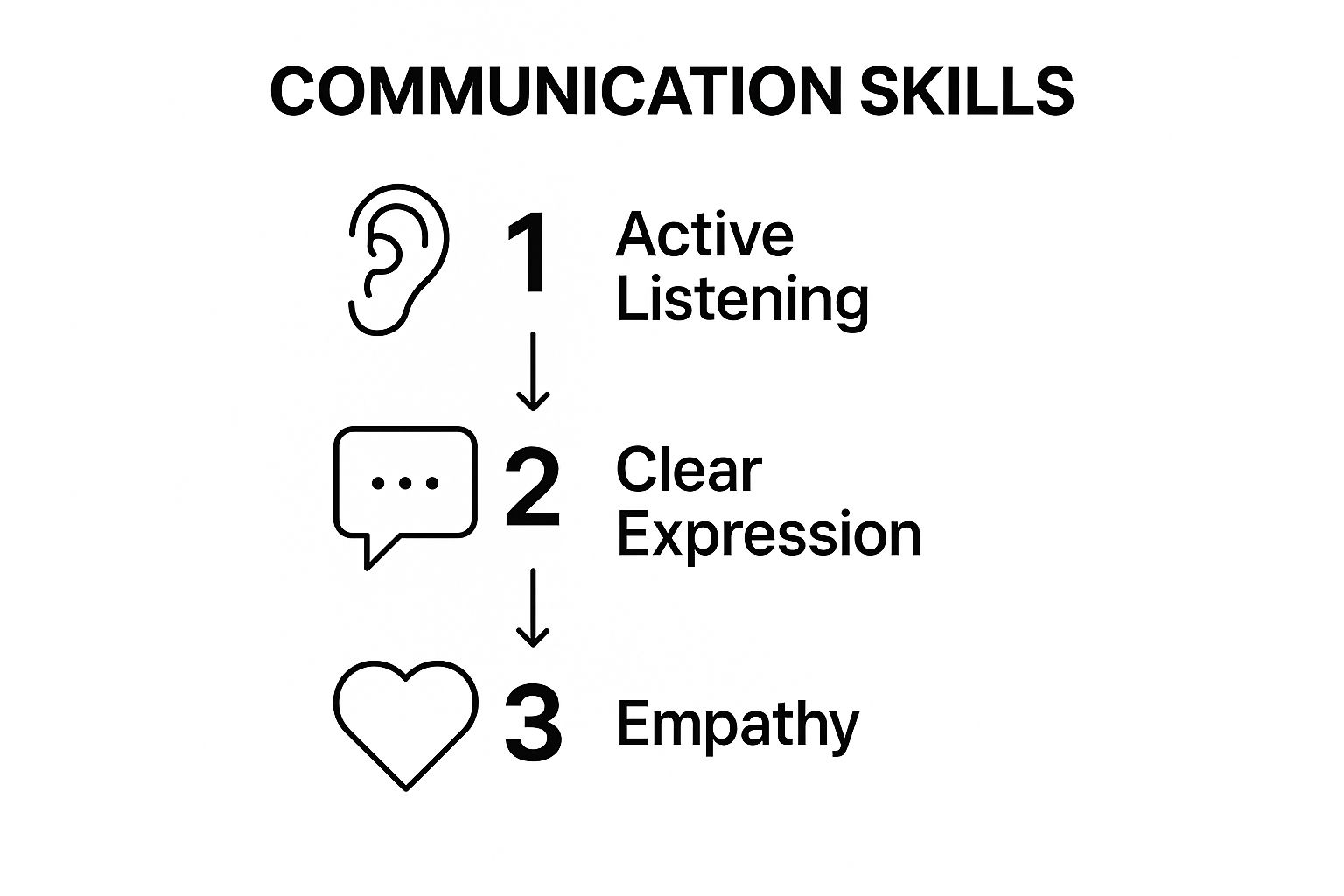 COMMUNICATION SKILLS

1 Active Listening

2 Clear Expression

3 Empathy