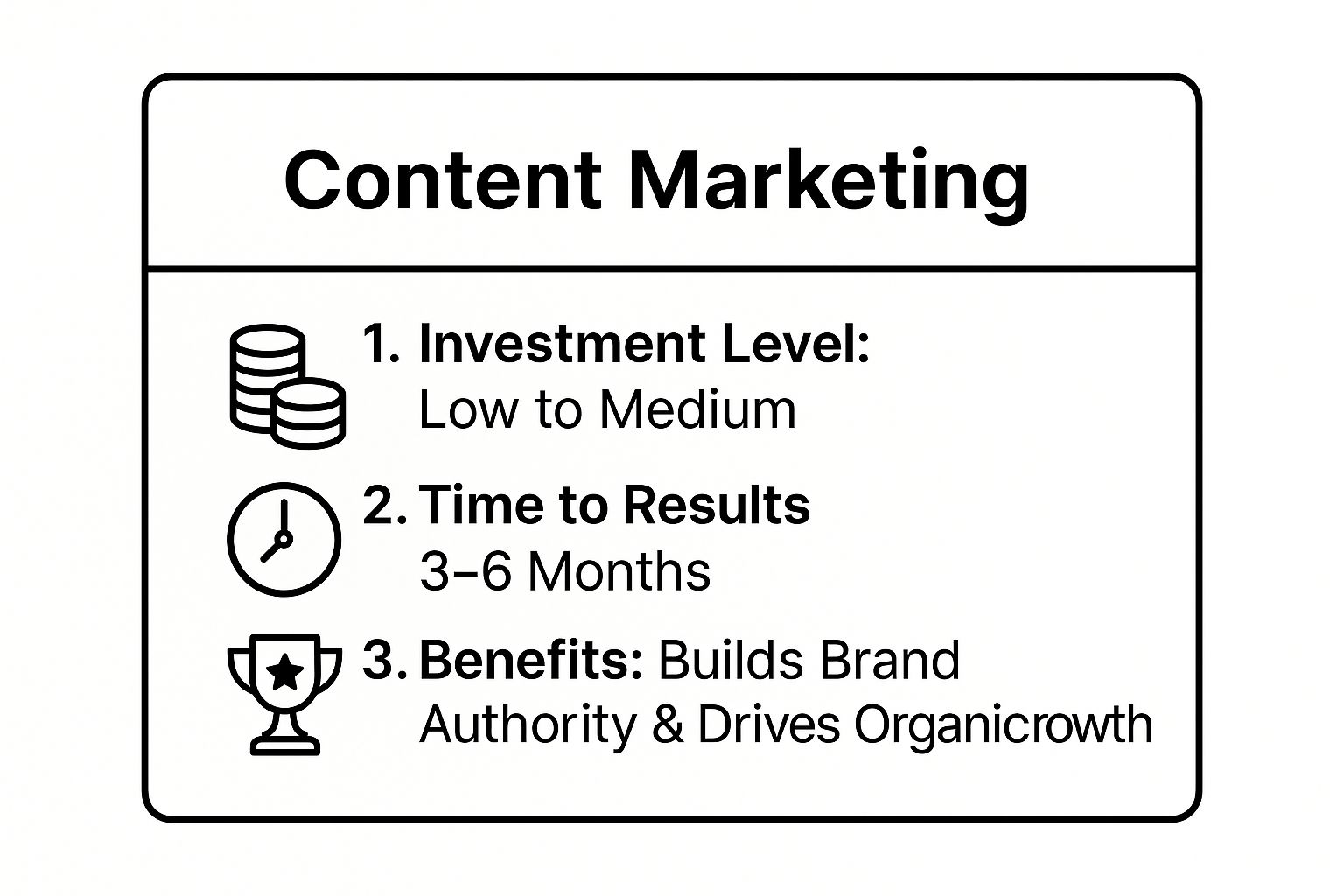 Content Marketing

1. Investment Level:
Low to Medium

2. Time to Results
3–6 Months

3. Benefits: Builds Brand Authority & Drives Organicrowth